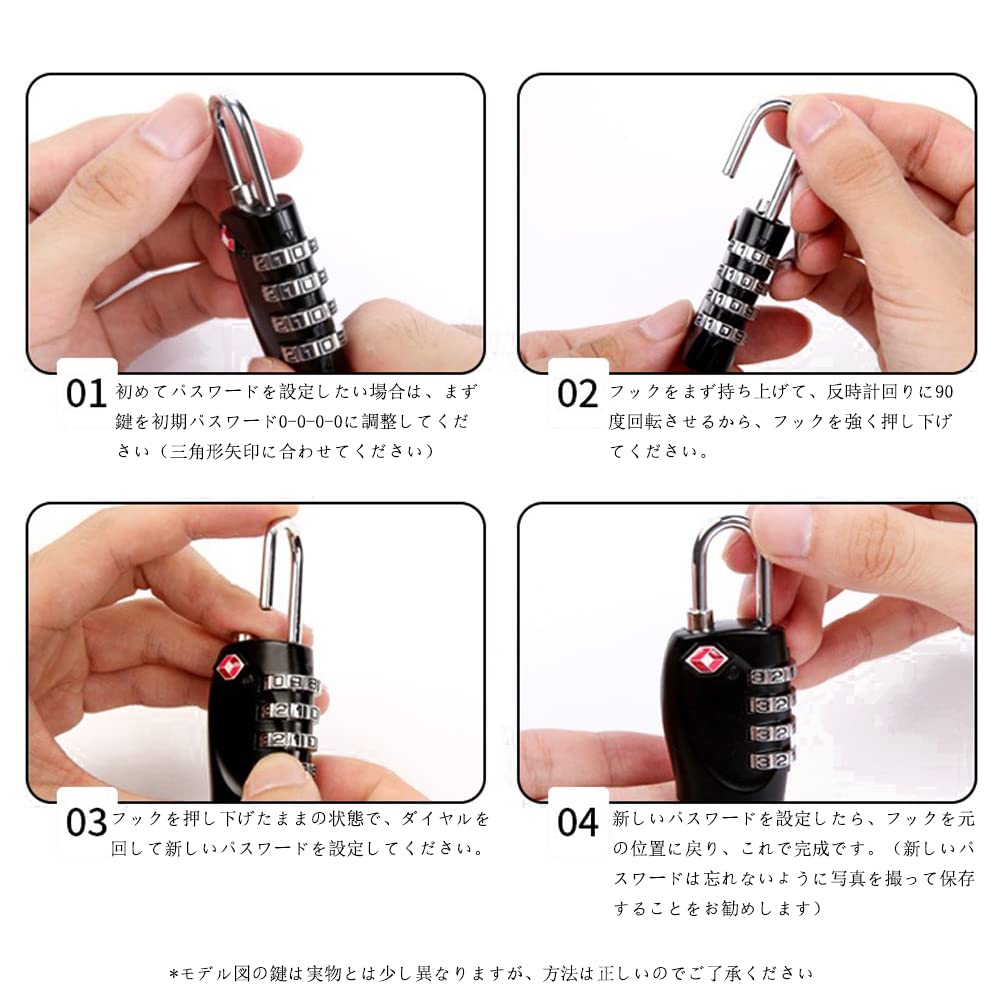 01 初めてパスワードを設定したい場合は、まず鍵を初期パスワード0-0-0-0に調整してください（三角形矢印に合わせてください）

02 フックをまず持ち上げて、反時計回りに90度回転させるから、フックを強く押し下げてください。

03 フックを押し下げたままの状態で、ダイヤルを回して新しいパスワードを設定してください。

04 新しいパスワードを設定したら、フックを元の位置に戻り、これで完成です。（新しいパスワードは忘れないように写真を撮って保存することをお勧めします）

*モデル図の鍵は実物とは少し異なりますが、方法は正しいのでご了承ください