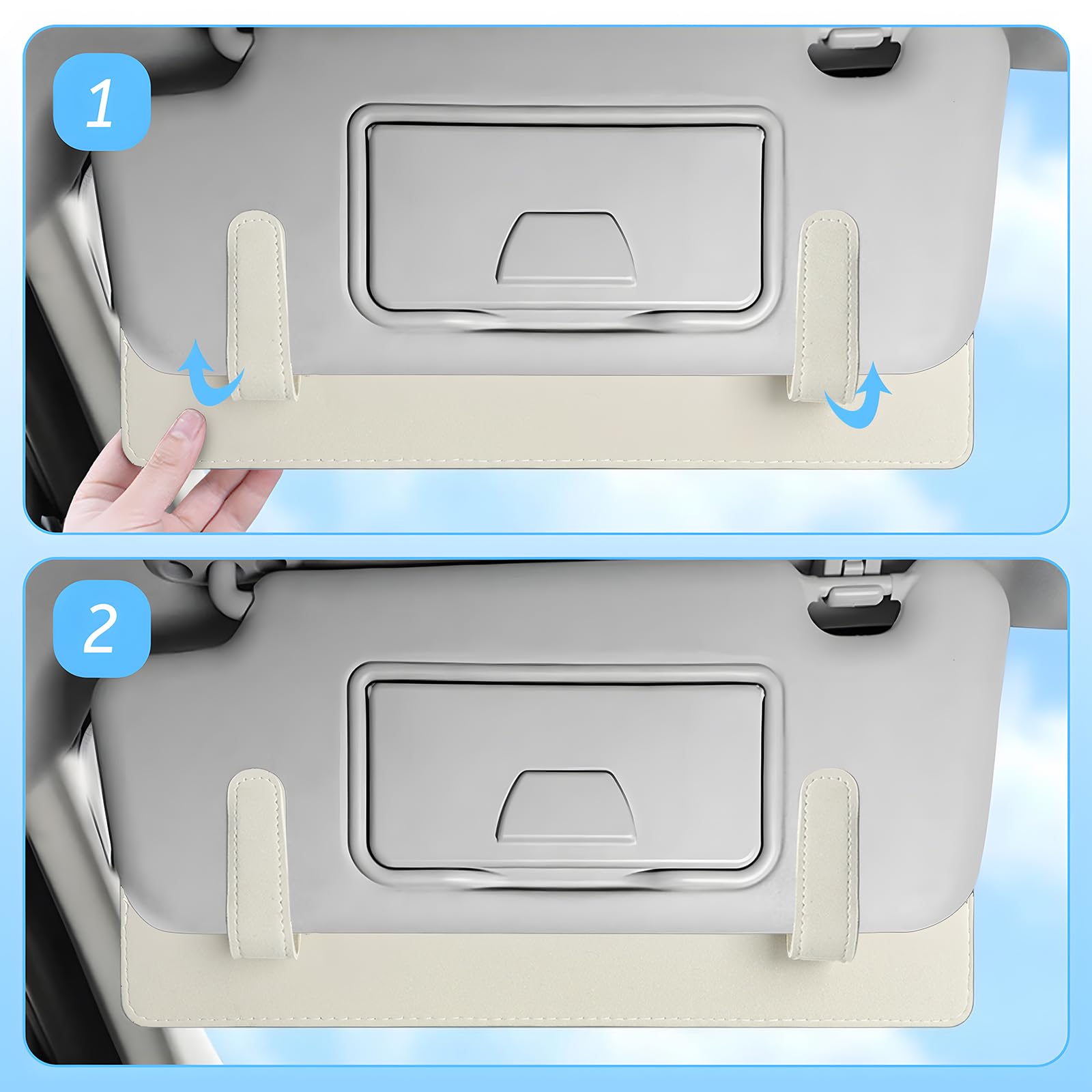 1

2