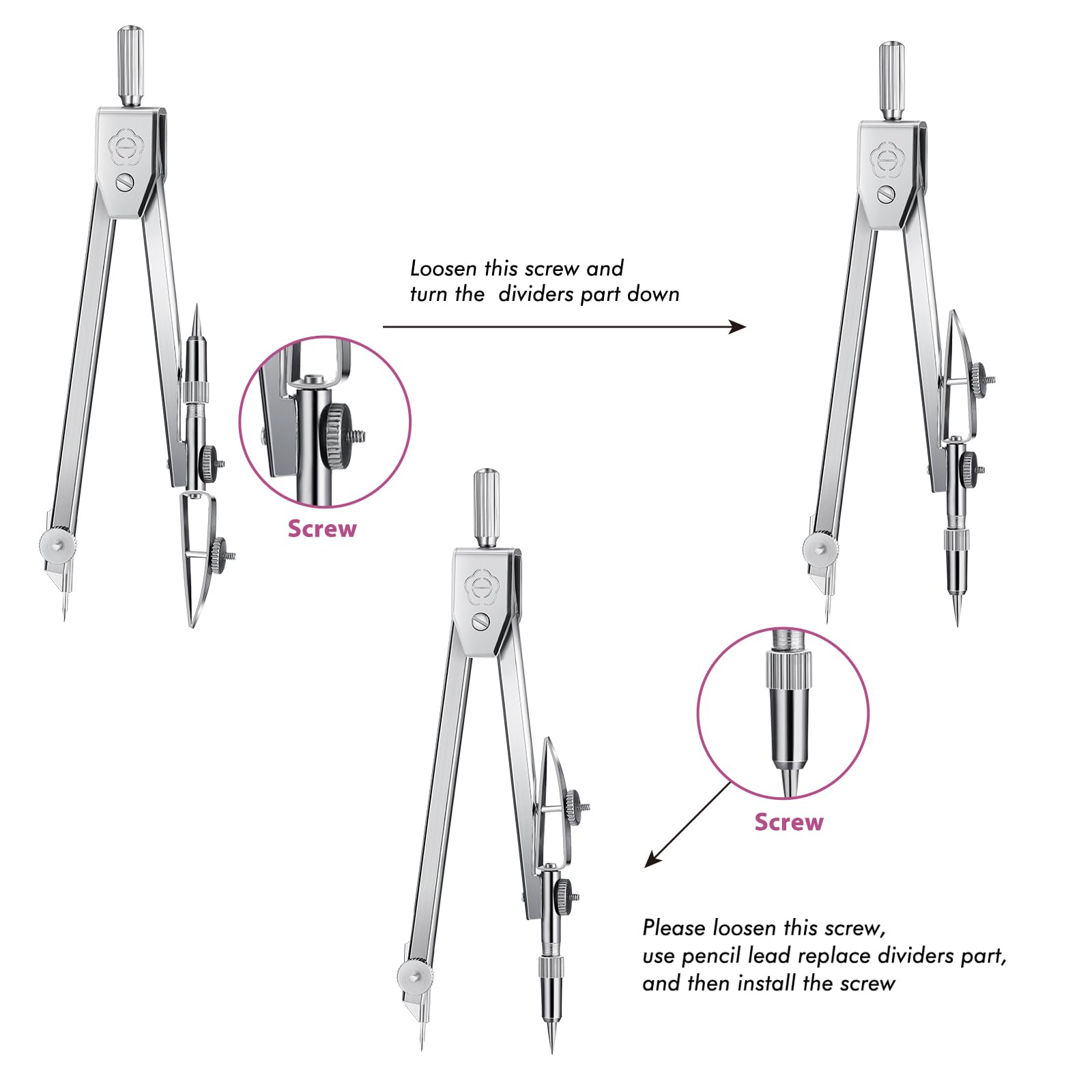 Loosen this screw and turn the dividers part down

Screw

Screw

Please loosen this screw, use pencil lead replace dividers part, and then install the screw