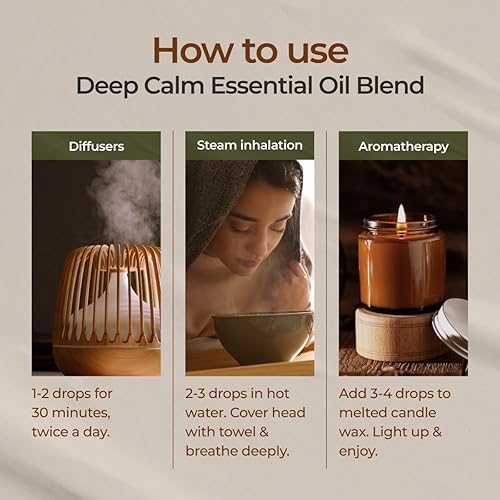 How to use
Deep Calm Essential Oil Blend

Diffusers

1-2 drops for 30 minutes, twice a day.

Steam inhalation

2-3 drops in hot water. Cover head with towel & breathe deeply.

Aromatherapy

Add 3-4 drops to melted candle wax. Light up & enjoy.