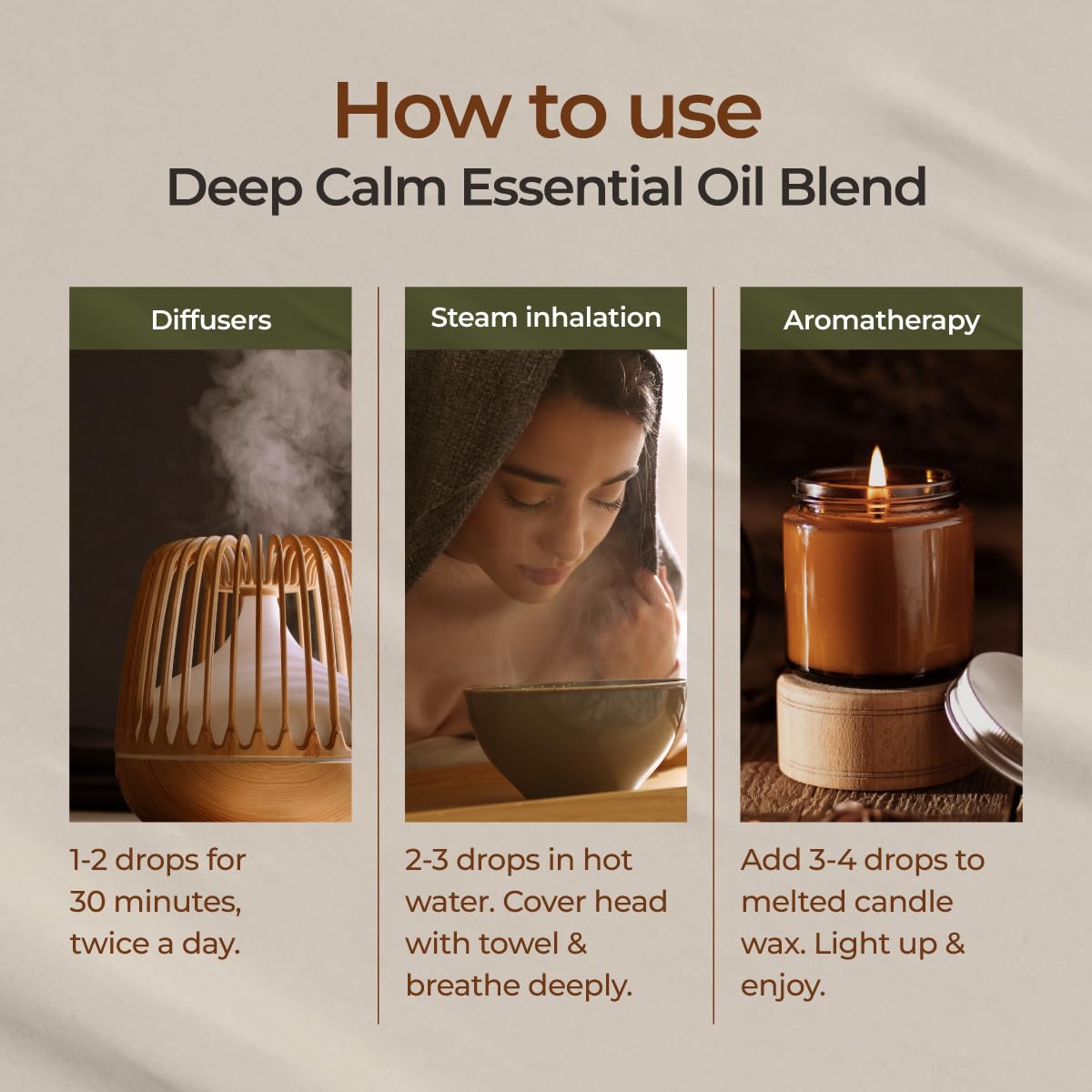 How to use
Deep Calm Essential Oil Blend

Diffusers

1-2 drops for 30 minutes, twice a day.

Steam inhalation

2-3 drops in hot water. Cover head with towel & breathe deeply.

Aromatherapy

Add 3-4 drops to melted candle wax. Light up & enjoy.