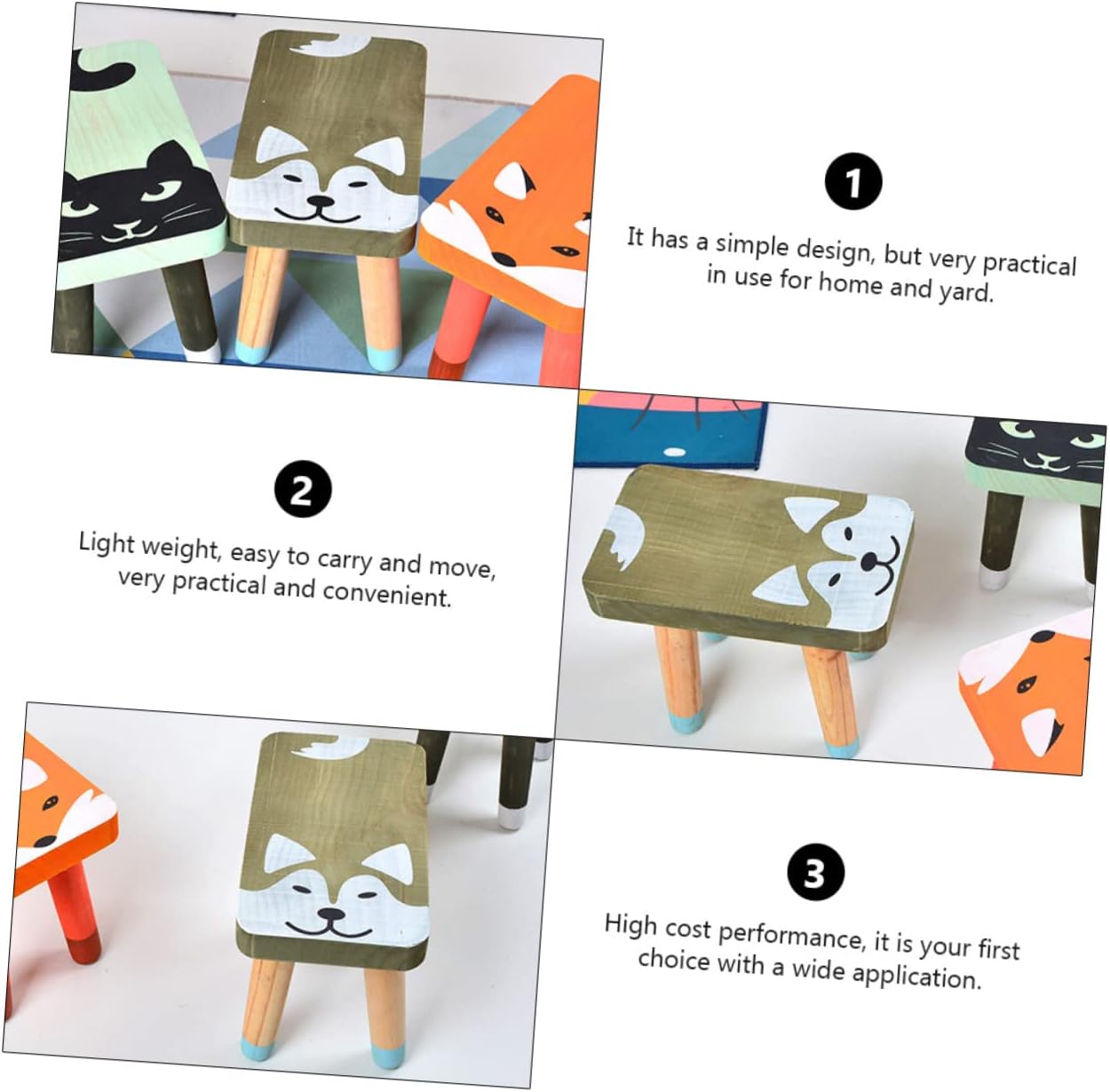 1

It has a simple design, but very practical in use for home and yard.

2

Light weight, easy to carry and move, very practical and convenient.

3

High cost performance, it is your first choice with a wide application.