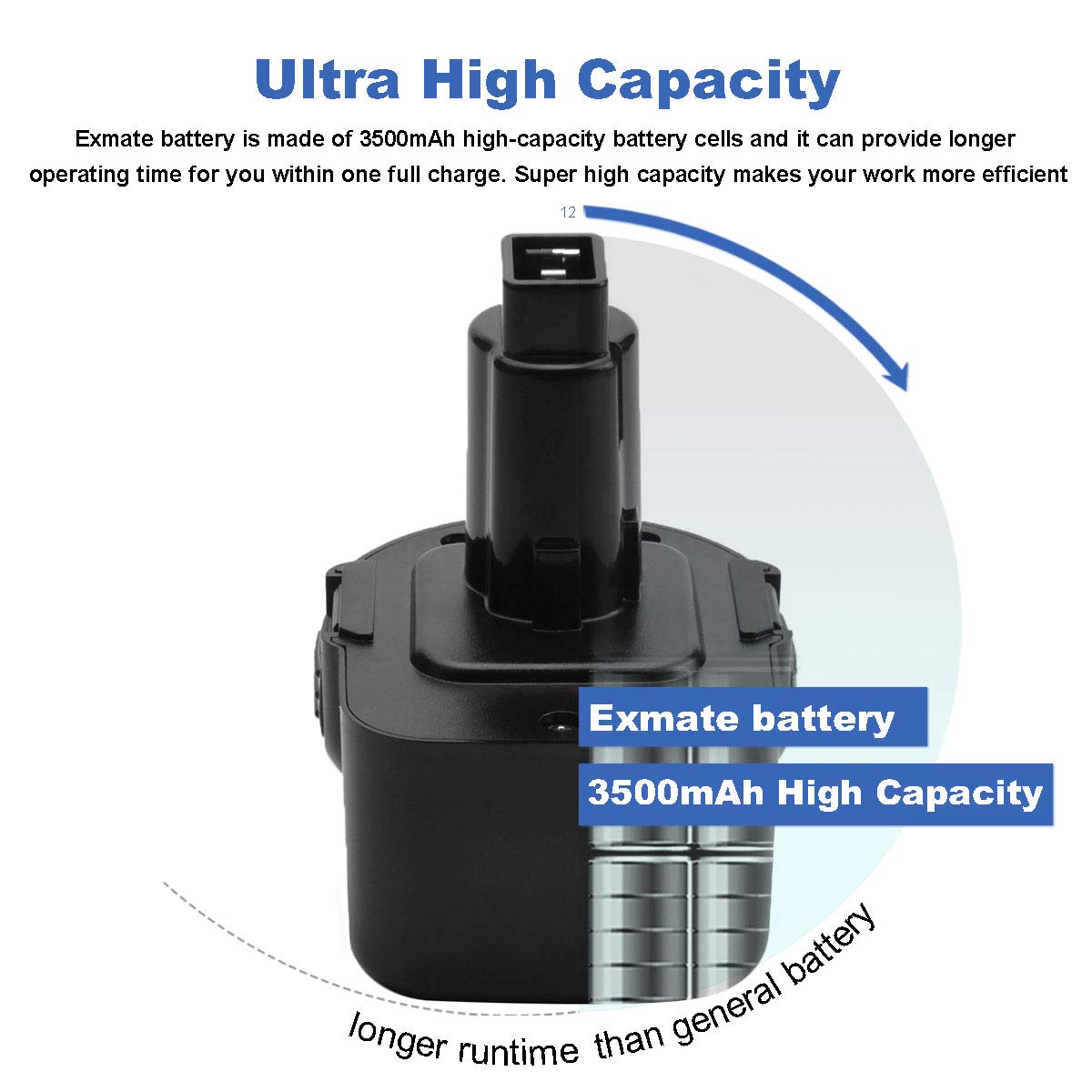 Ultra High Capacity

Exmate battery is made of 3500mAh high-capacity battery cells and it can provide longer operating time for you within one full charge. Super high capacity makes your work more efficient

12

Exmate battery

3500mAh High Capacity

longer runtime than general battery