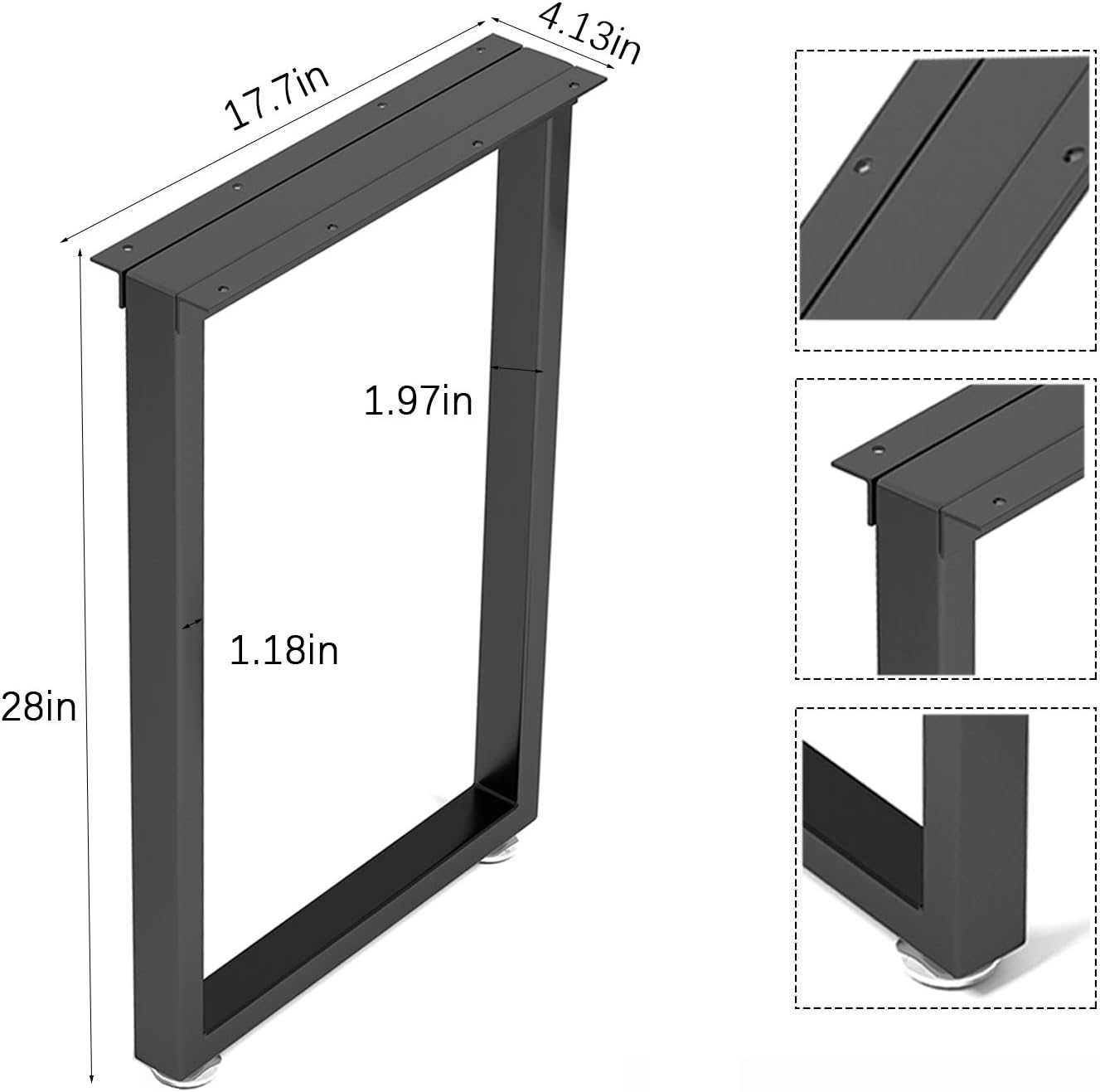 17.7in

4.13in

1.97in

1.18in

28in