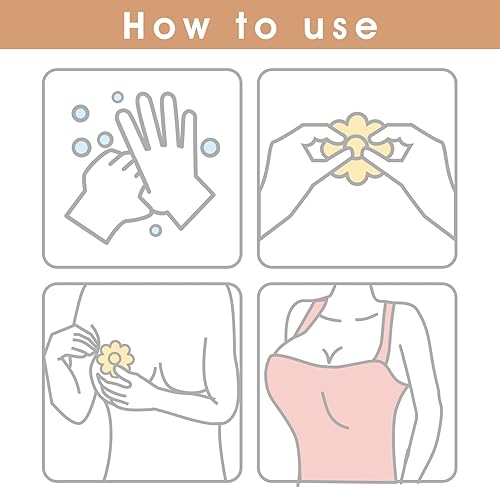 How to use