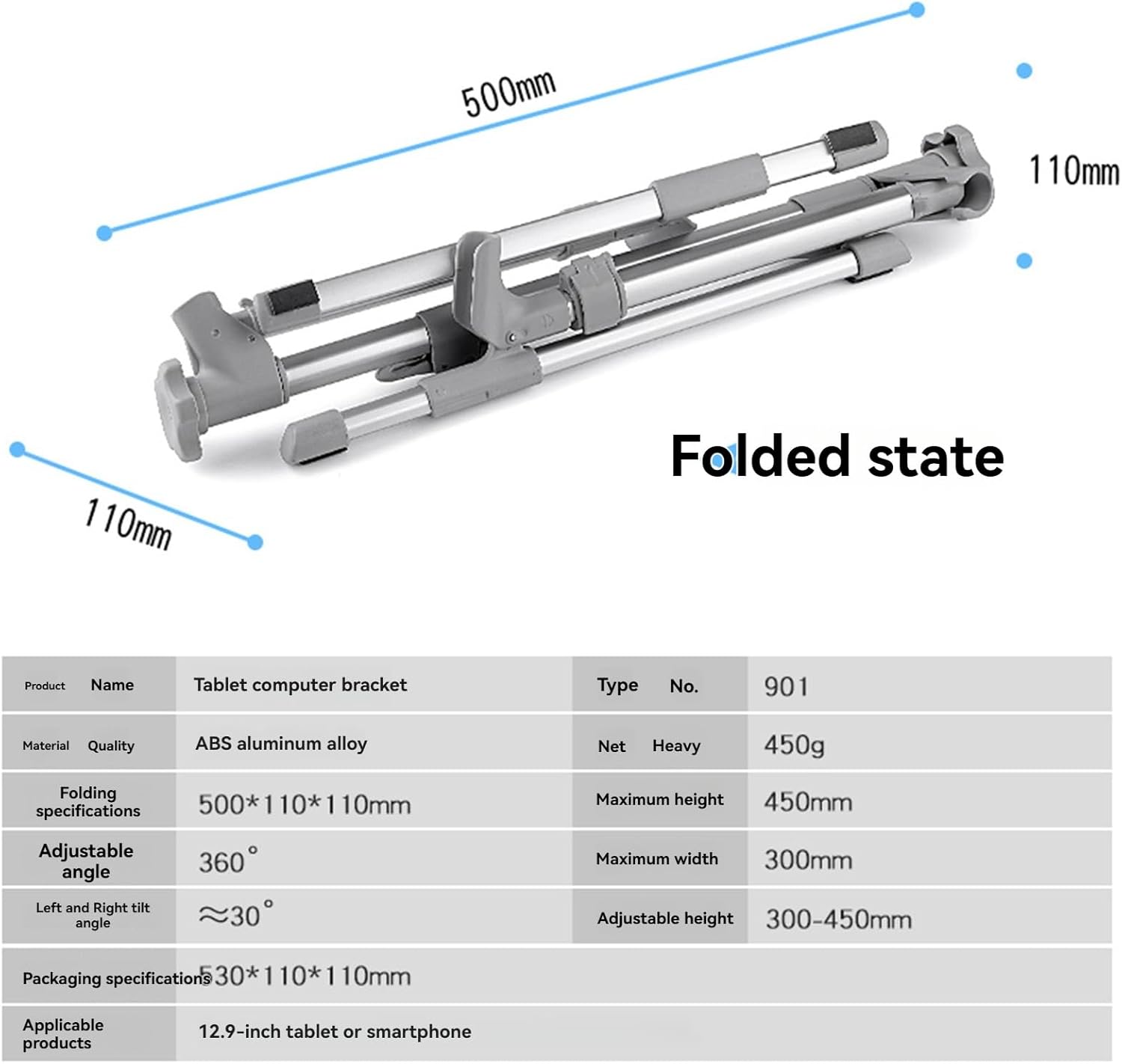 500mm

110mm

110mm

Folded state

| Product Name | Tablet computer bracket | Type No. | 901 |
|---|---|---|---|
| Material Quality | ABS aluminum alloy | Net Heavy | 450g |
| Folding specifications | 500*110*110mm | Maximum height | 450mm |
| Adjustable angle | 360° | Maximum width | 300mm |
| Left and Right tilt angle | ≈30° | Adjustable height | 300-450mm |
| Packaging specifications | 530*110*110mm | | |
| Applicable products | 12.9-inch tablet or smartphone | | |