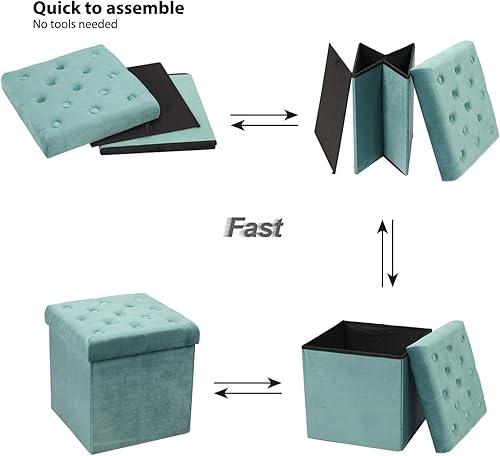 Quick to assemble
No tools needed

Fast