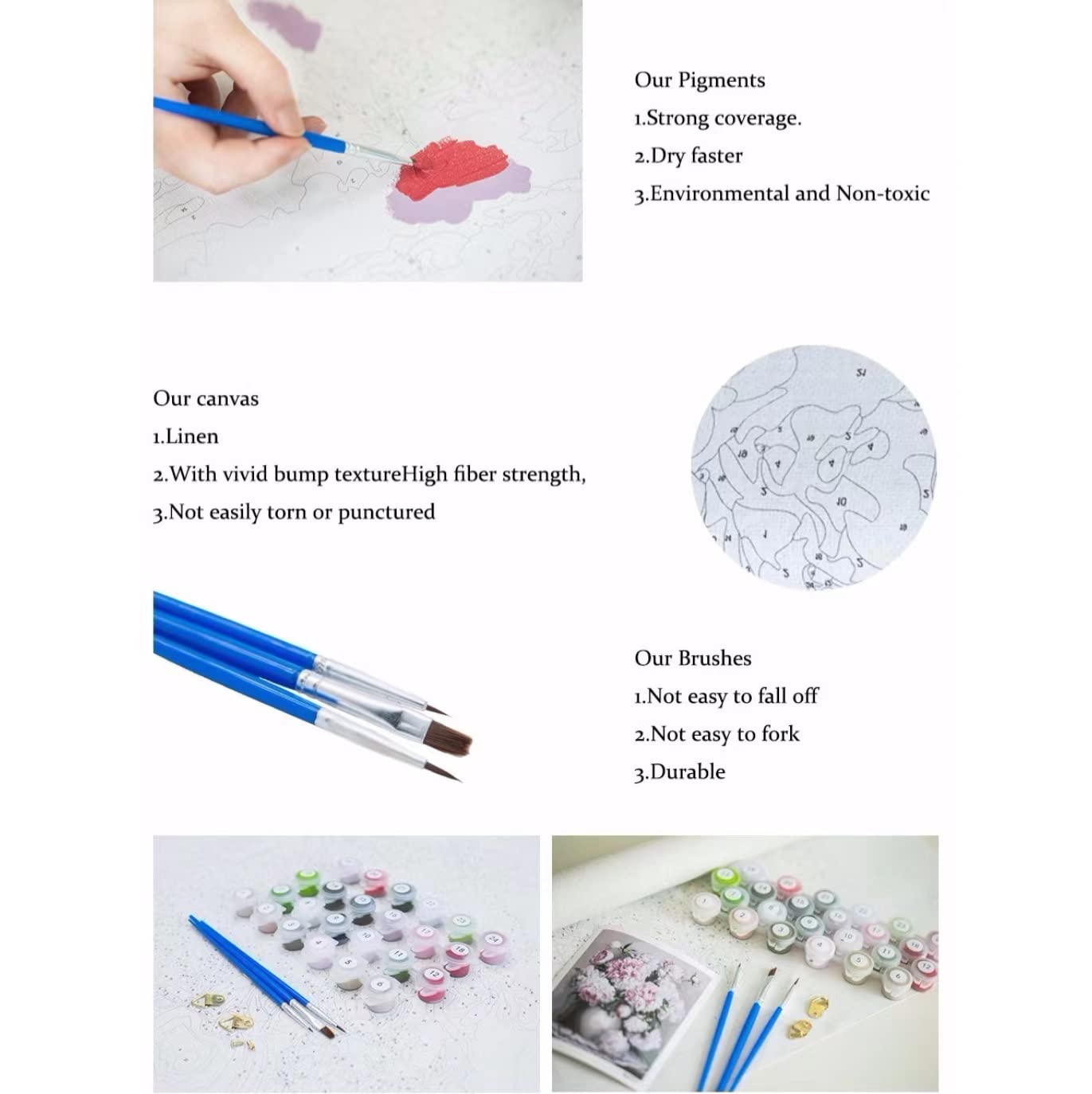 Our Pigments
1.Strong coverage.
2.Dry faster
3.Environmental and Non-toxic

Our canvas
1.Linen
2.With vivid bump textureHigh fiber strength,
3.Not easily torn or punctured

Our Brushes
1.Not easy to fall off
2.Not easy to fork
3.Durable