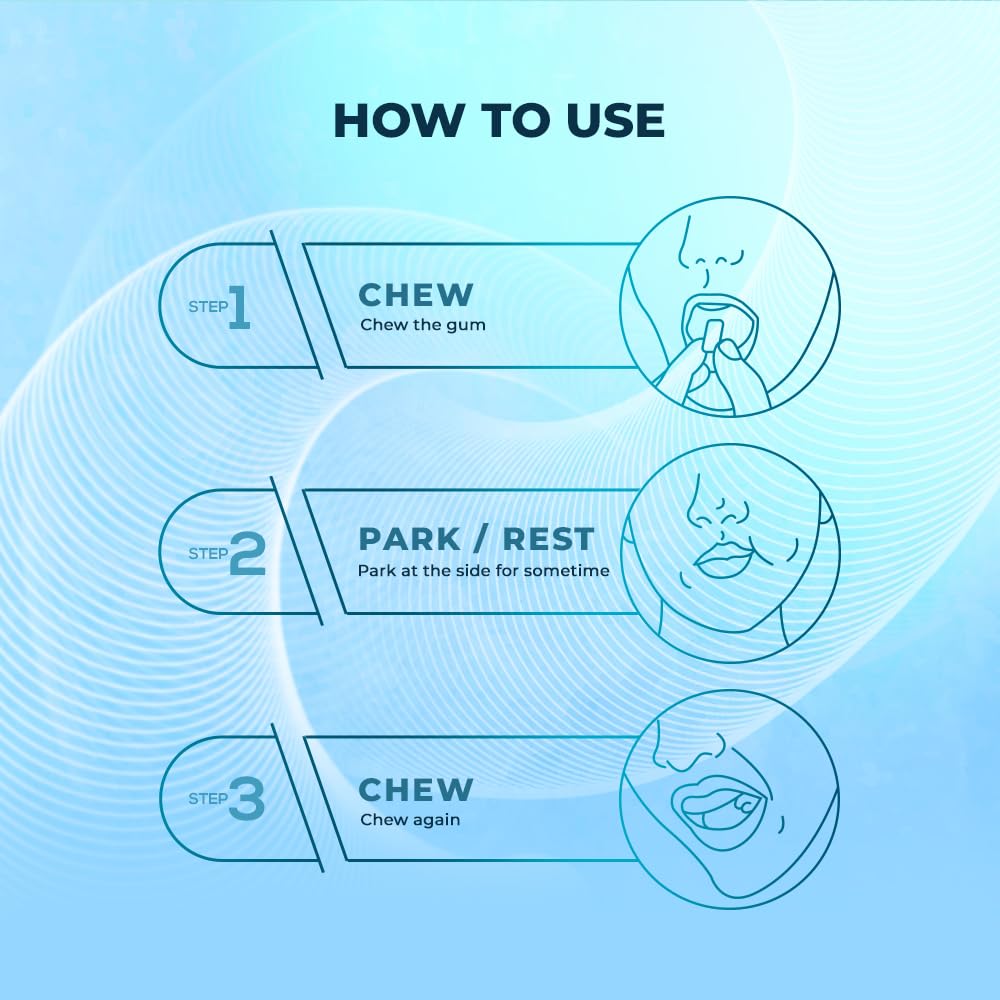 HOW TO USE

STEP 1

CHEW
Chew the gum

STEP 2

PARK / REST
Park at the side for sometime

STEP 3

CHEW
Chew again