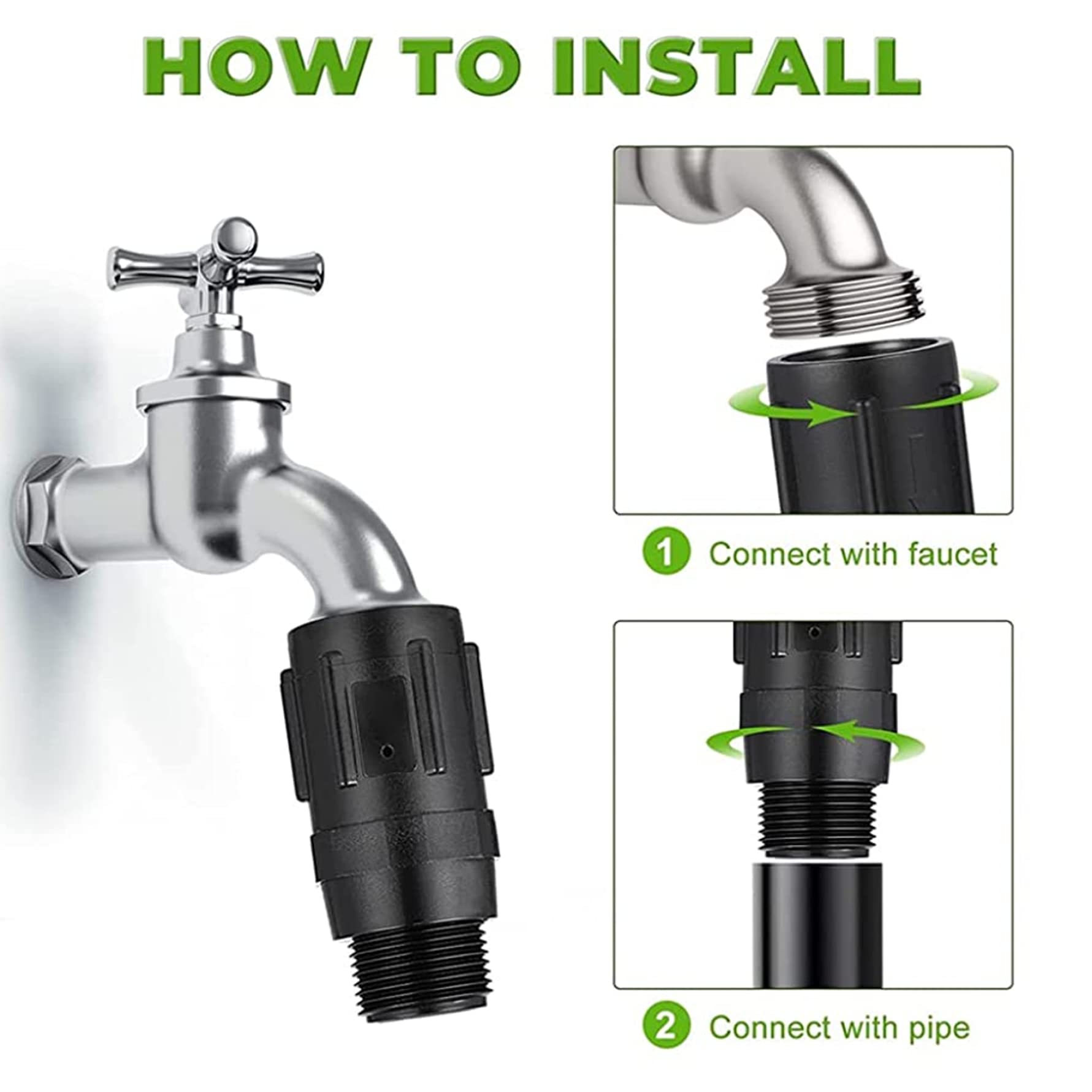 HOW TO INSTALL

1 Connect with faucet

2 Connect with pipe