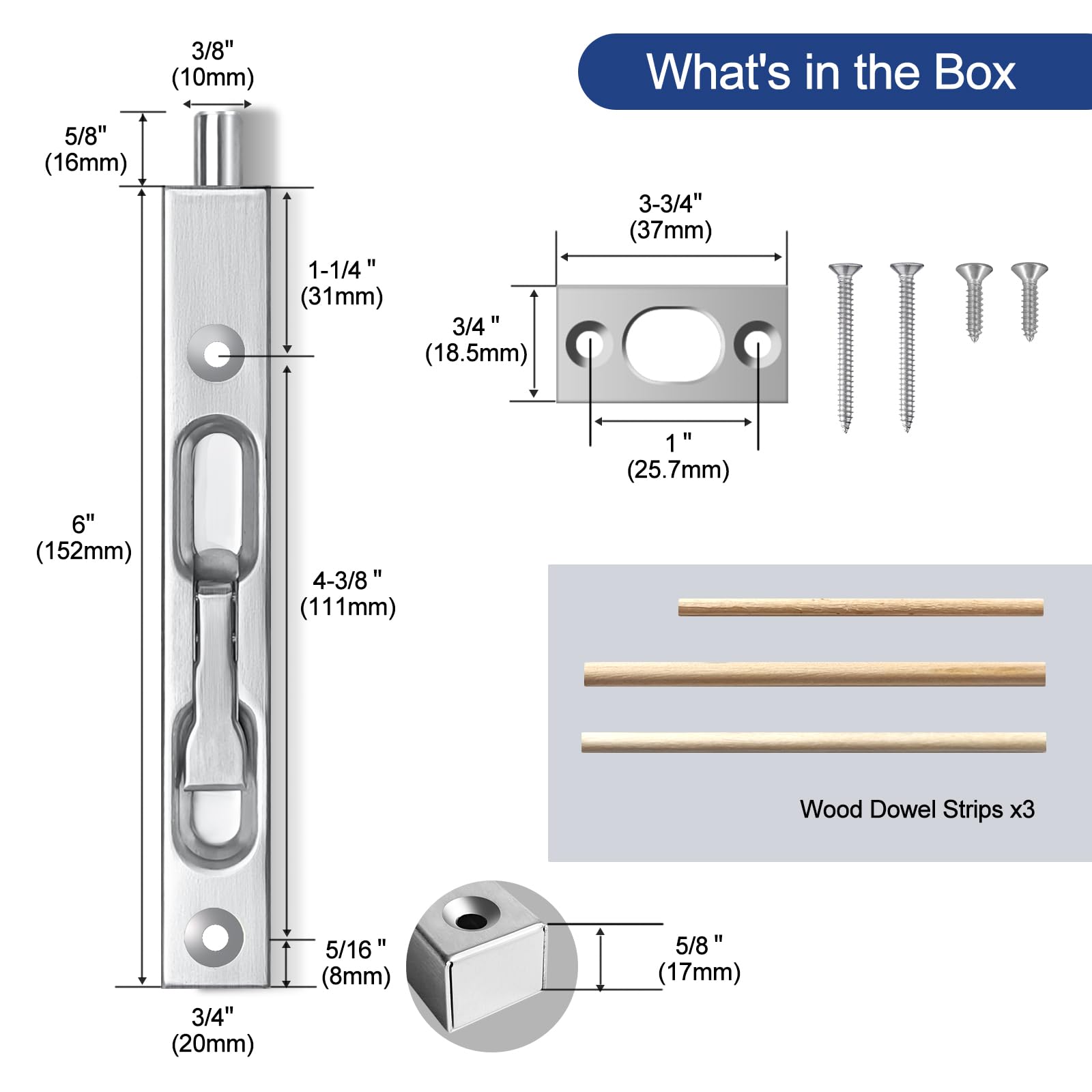 What's in the Box

3/8"
(10mm)

5/8"
(16mm)

1-1/4 "
(31mm)

6"
(152mm)

4-3/8 "
(111mm)

5/16 "
(8mm)

3/4"
(20mm)

3-3/4"
(37mm)

3/4 "
(18.5mm)

1 "
(25.7mm)

Wood Dowel Strips x3

5/8 "
(17mm)