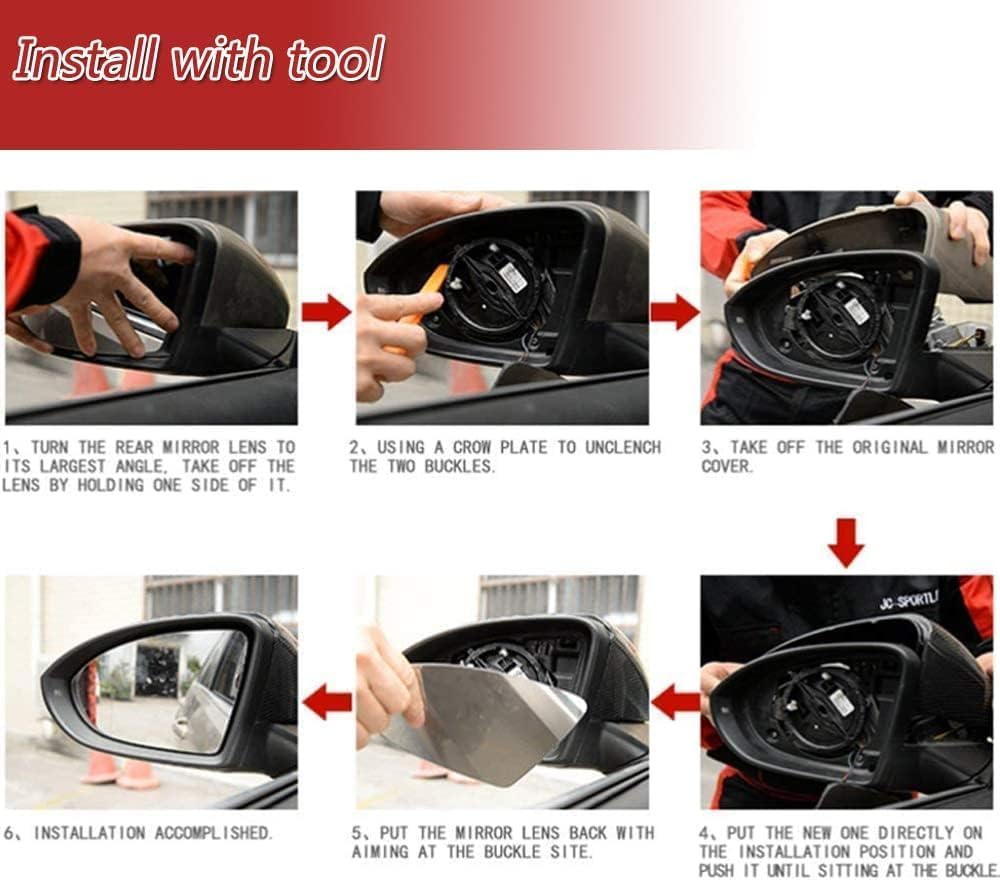 Install with tool

1、TURN THE REAR MIRROR LENS TO ITS LARGEST ANGLE, TAKE OFF THE LENS BY HOLDING ONE SIDE OF IT.

2、USING A CROW PLATE TO UNCLENCH THE TWO BUCKLES.

3、TAKE OFF THE ORIGINAL MIRROR COVER.

JC-SPORTLI

4、PUT THE NEW ONE DIRECTLY ON THE INSTALLATION POSITION AND PUSH IT UNTIL SITTING AT THE BUCKLE.

5、PUT THE MIRROR LENS BACK WITH AIMING AT THE BUCKLE SITE.

6、INSTALLATION ACCOMPLISHED.