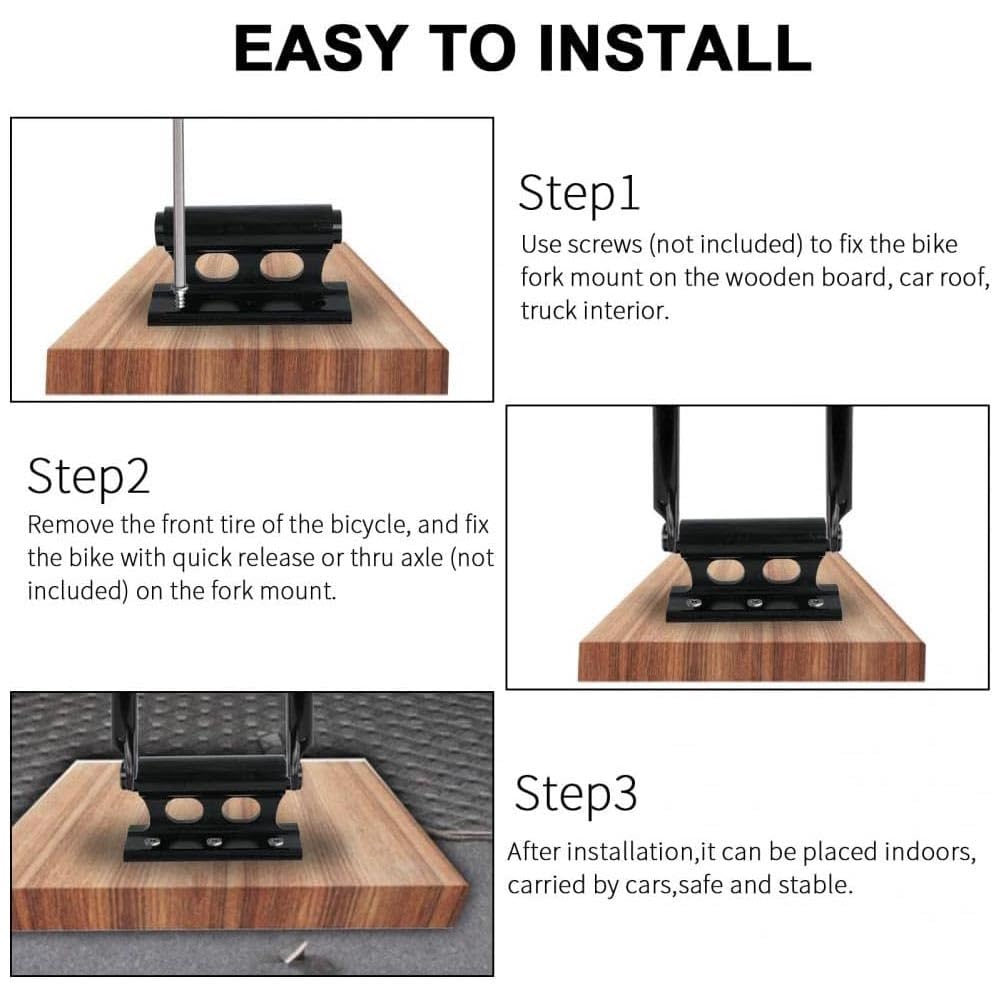 EASY TO INSTALL

Step1

Use screws (not included) to fix the bike fork mount on the wooden board, car roof, truck interior.

Step2

Remove the front tire of the bicycle, and fix the bike with quick release or thru axle (not included) on the fork mount.

Step3

After installation,it can be placed indoors, carried by cars,safe and stable.