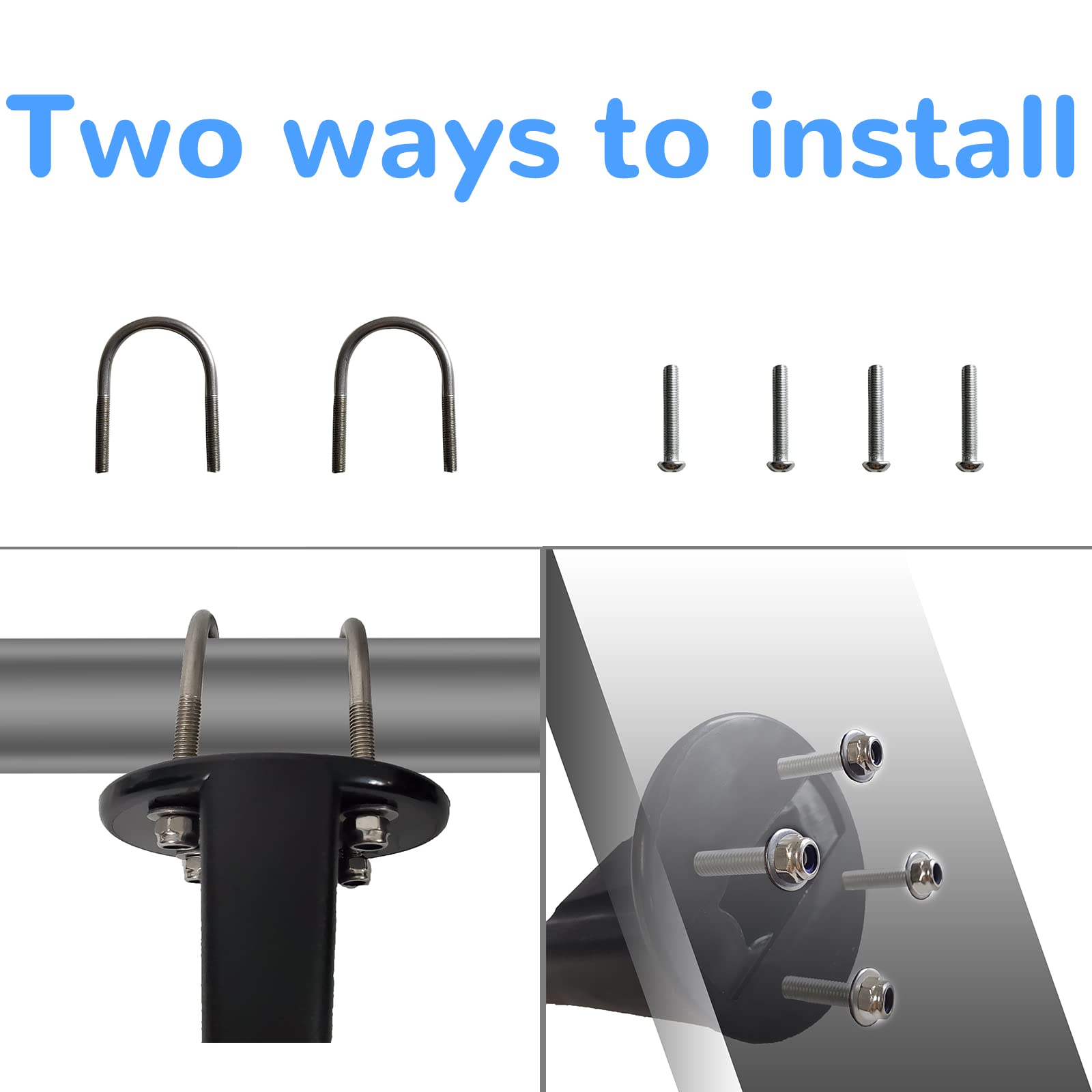 Two ways to install