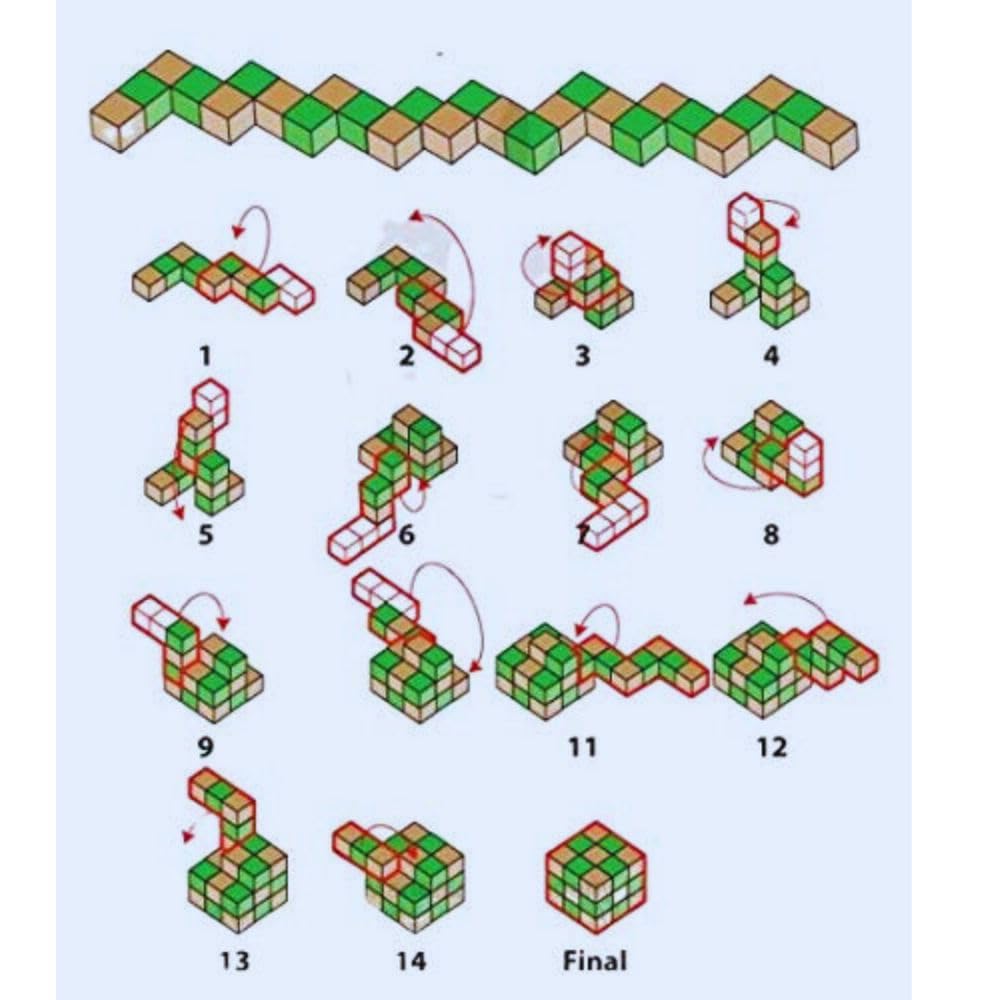 1
2
3
4
5
6
7
8
9
11
12
13
14
Final