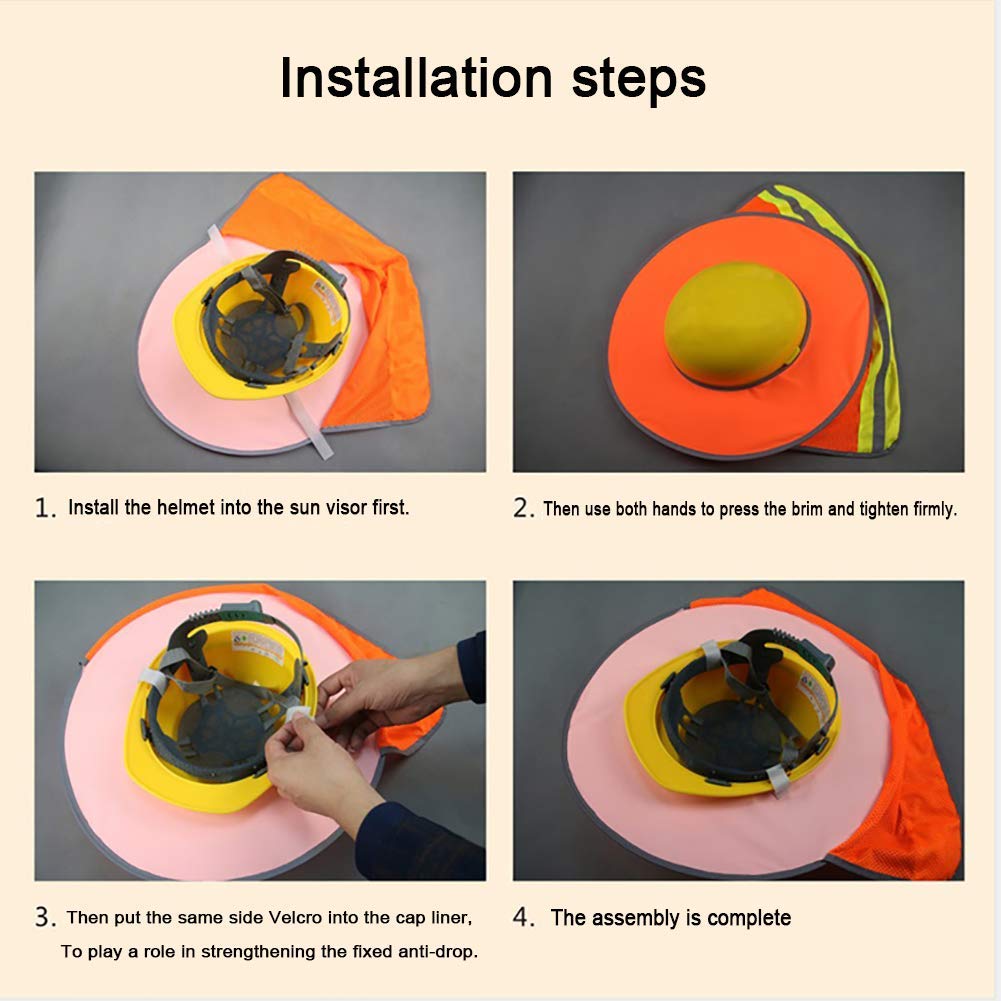 Installation steps

1. Install the helmet into the sun visor first.

2. Then use both hands to press the brim and tighten firmly.

3. Then put the same side Velcro into the cap liner, To play a role in strengthening the fixed anti-drop.

4. The assembly is complete