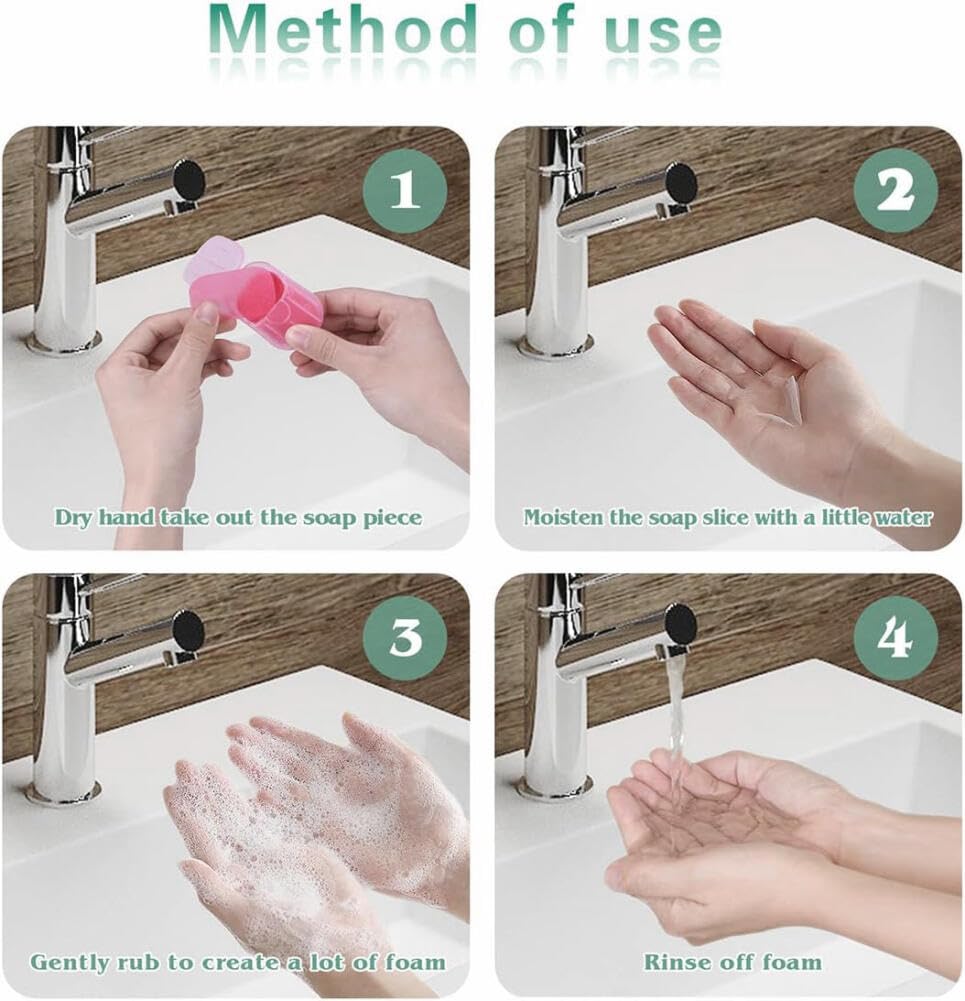 Method of use

1

Dry hand take out the soap piece

2

Moisten the soap slice with a little water

3

Gently rub to create a lot of foam

4

Rinse off foam