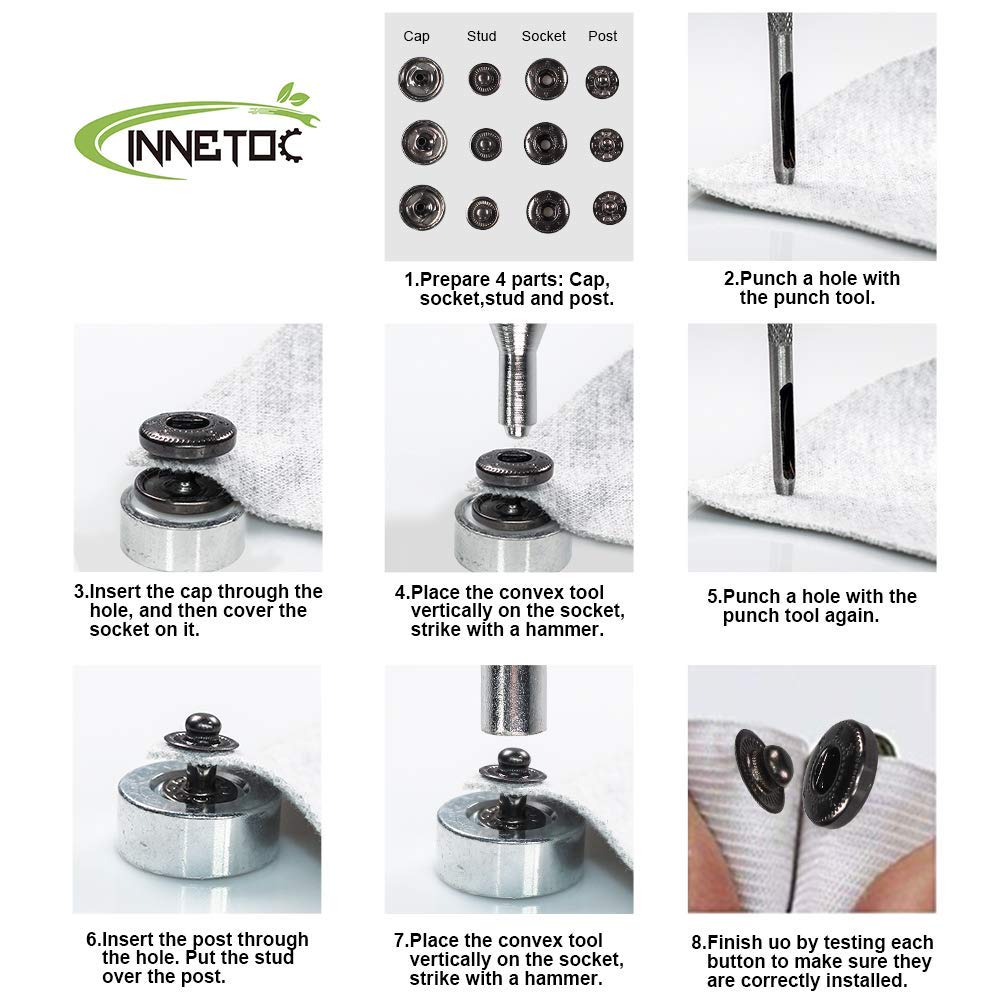 INNETOC

Cap Stud Socket Post

1.Prepare 4 parts: Cap, socket,stud and post.

2.Punch a hole with the punch tool.

3.Insert the cap through the hole, and then cover the socket on it.

4.Place the convex tool vertically on the socket, strike with a hammer.

5.Punch a hole with the punch tool again.

6.Insert the post through the hole. Put the stud over the post.

7.Place the convex tool vertically on the socket, strike with a hammer.

8.Finish uo by testing each button to make sure they are correctly installed.