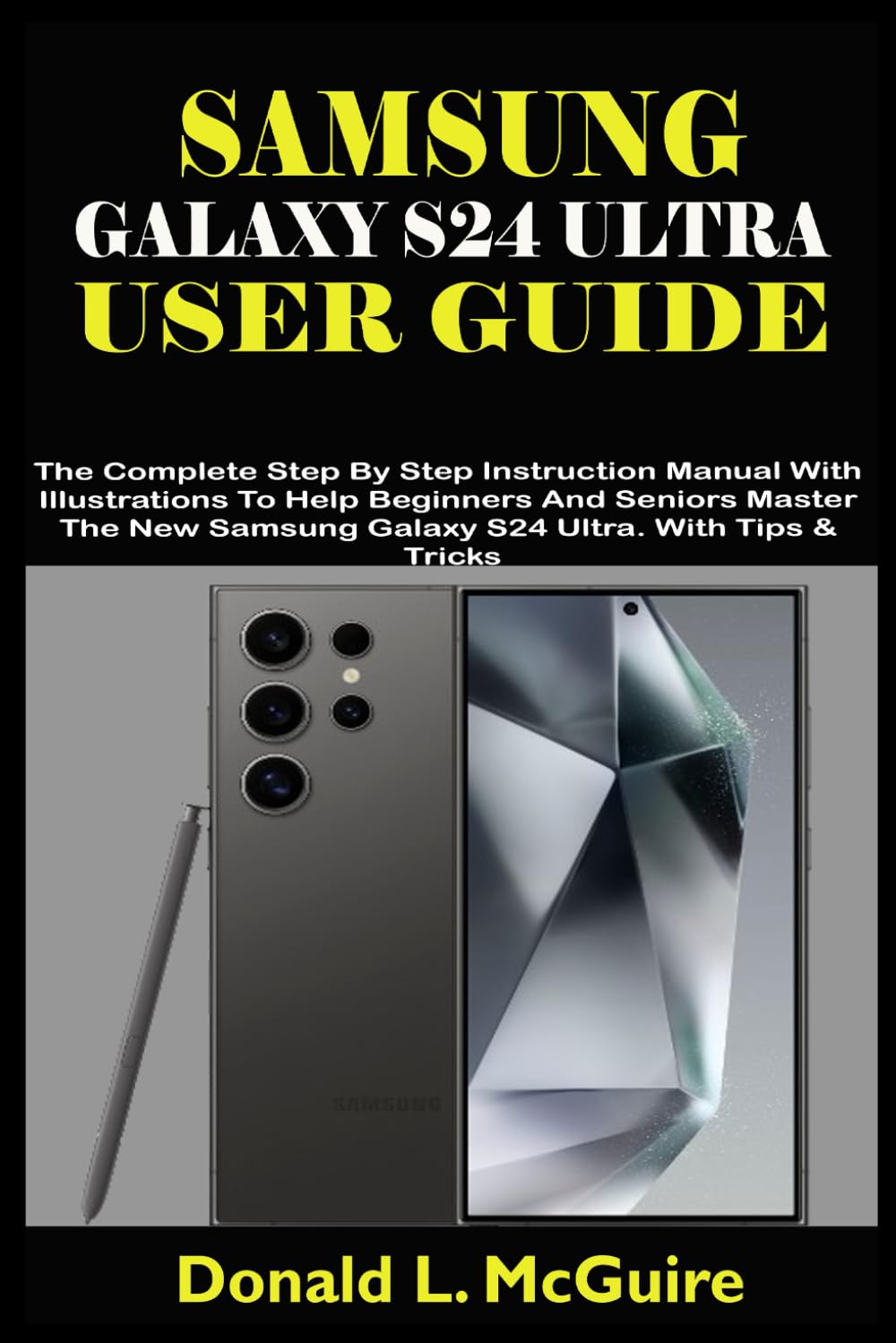 SAMSUNG
GALAXY S24 ULTRA
USER GUIDE

The Complete Step By Step Instruction Manual With Illustrations To Help Beginners And Seniors Master The New Samsung Galaxy S24 Ultra. With Tips & Tricks

SAMSUNG

Donald L. McGuire