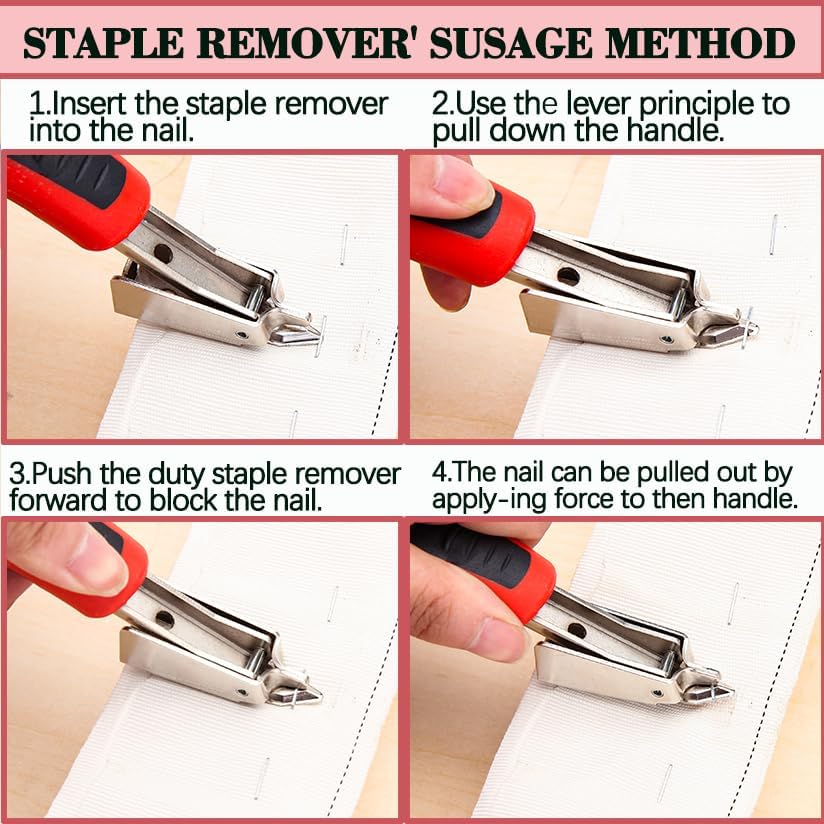 STAPLE REMOVER' SUSAGE METHOD

1.Insert the staple remover into the nail.

2.Use the lever principle to pull down the handle.

3.Push the duty staple remover forward to block the nail.

4.The nail can be pulled out by apply-ing force to then handle.