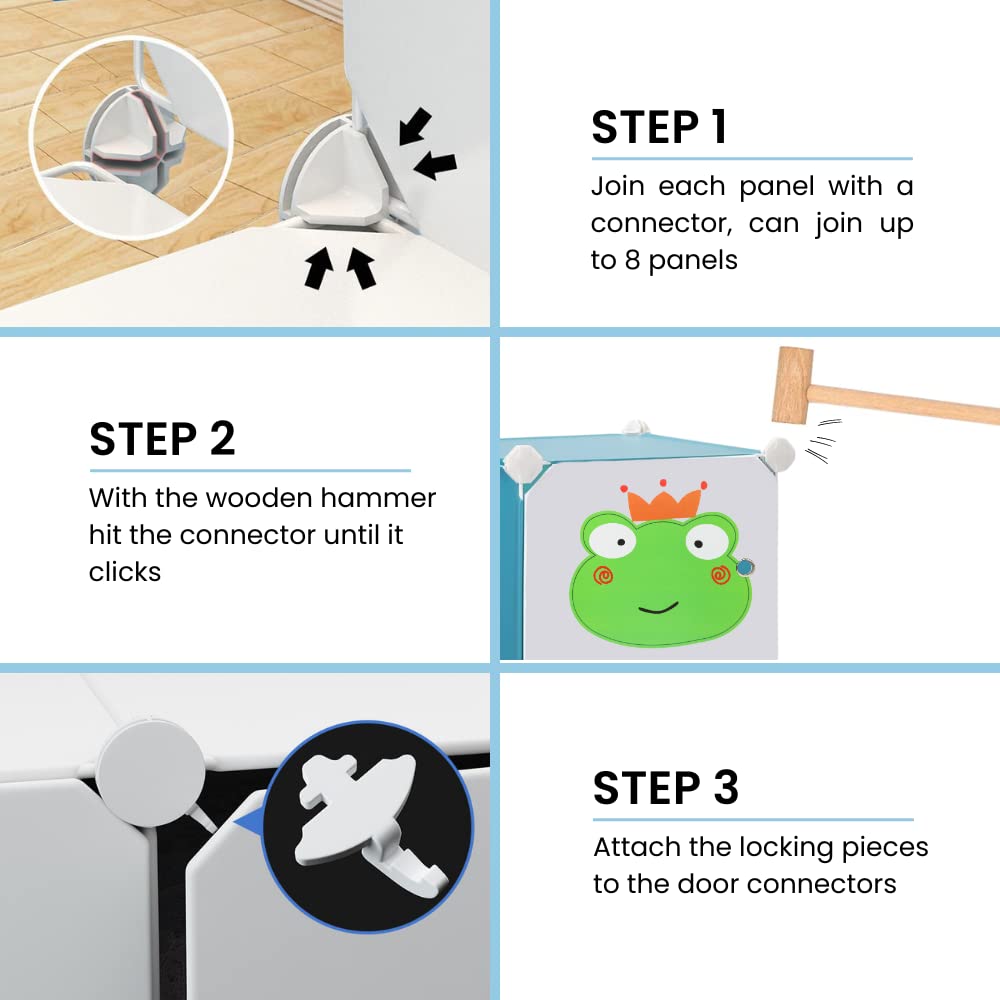 STEP 1
Join each panel with a connector, can join up to 8 panels

STEP 2
With the wooden hammer hit the connector until it clicks

STEP 3
Attach the locking pieces to the door connectors