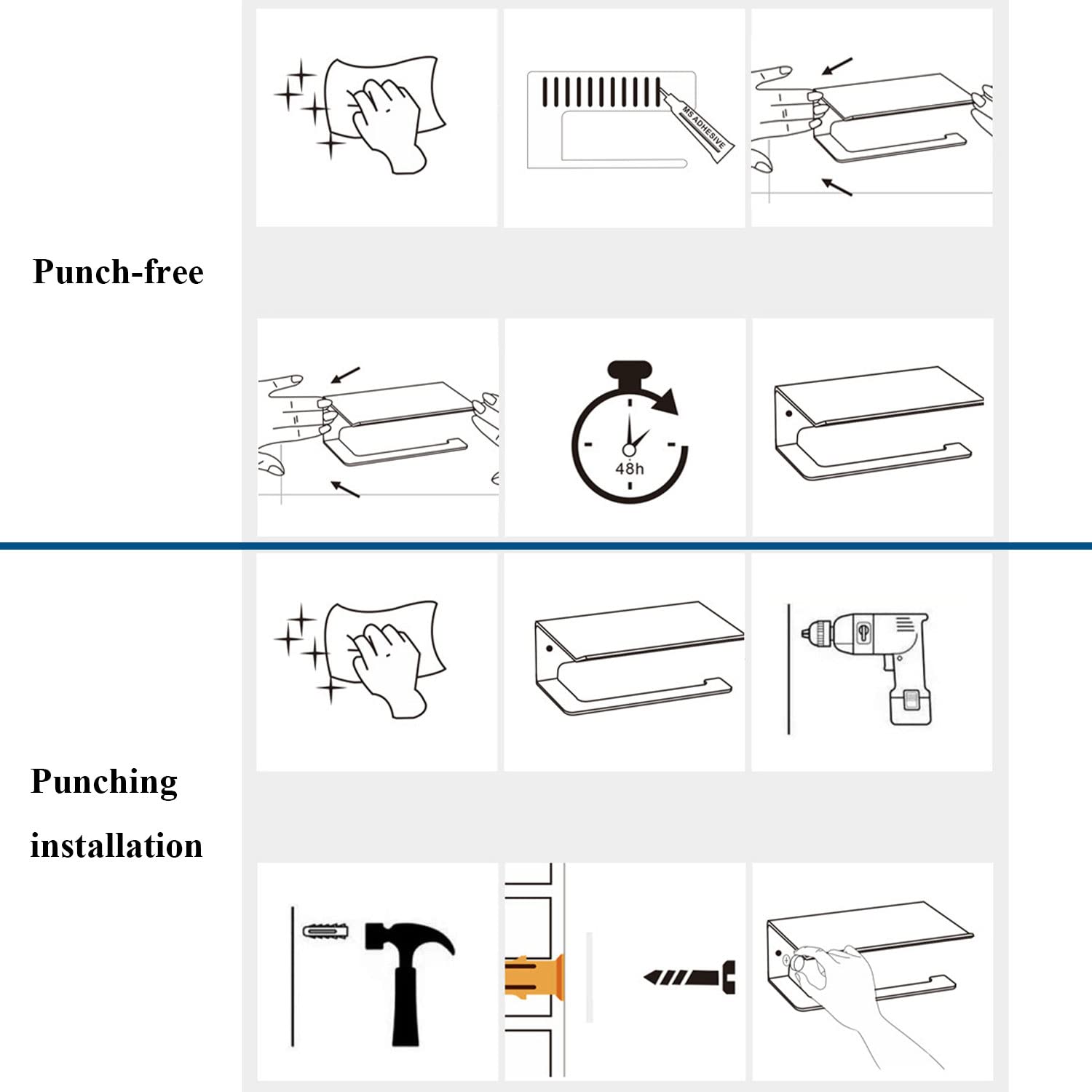 Punch-free

MS ADHESIVE

48h

Punching installation