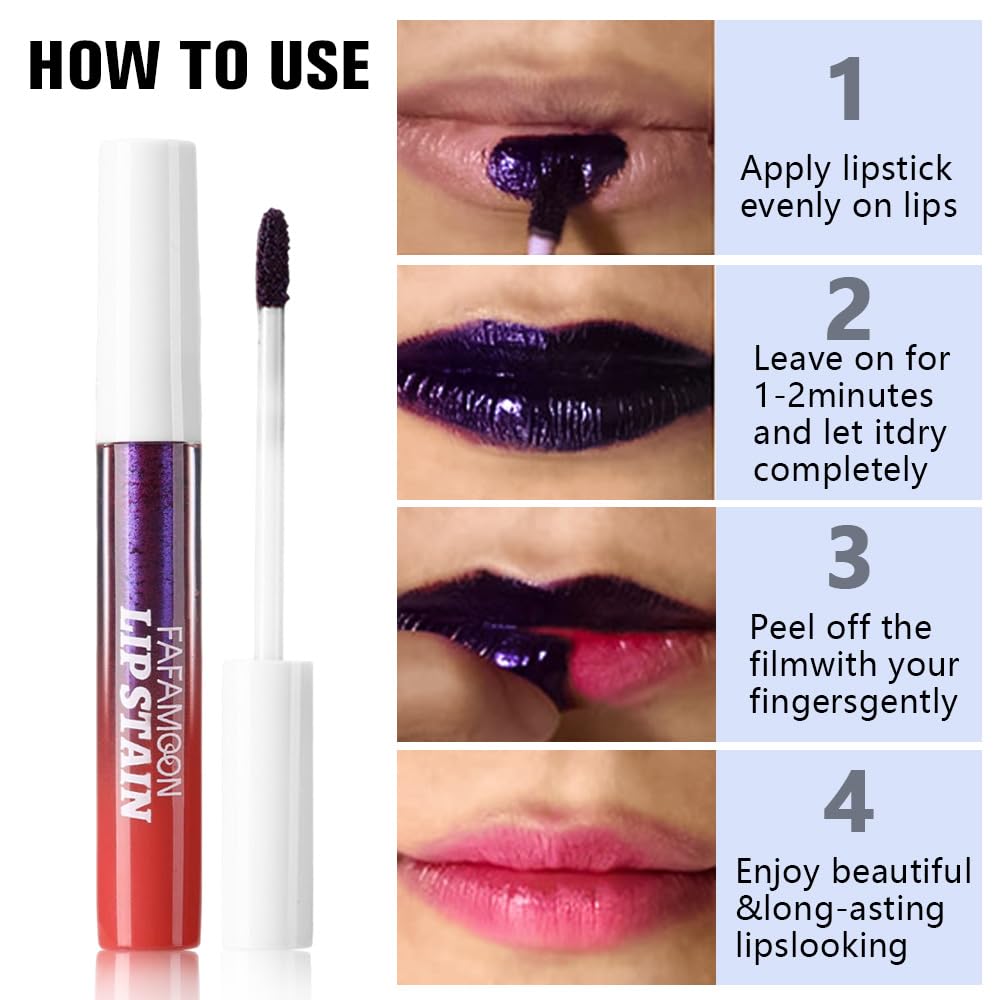 HOW TO USE

FAFAMOON
LIP STAIN

1
Apply lipstick evenly on lips

2
Leave on for 1-2minutes and let itdry completely

3
Peel off the filmwith your fingersgently

4
Enjoy beautiful &long-asting lipslooking