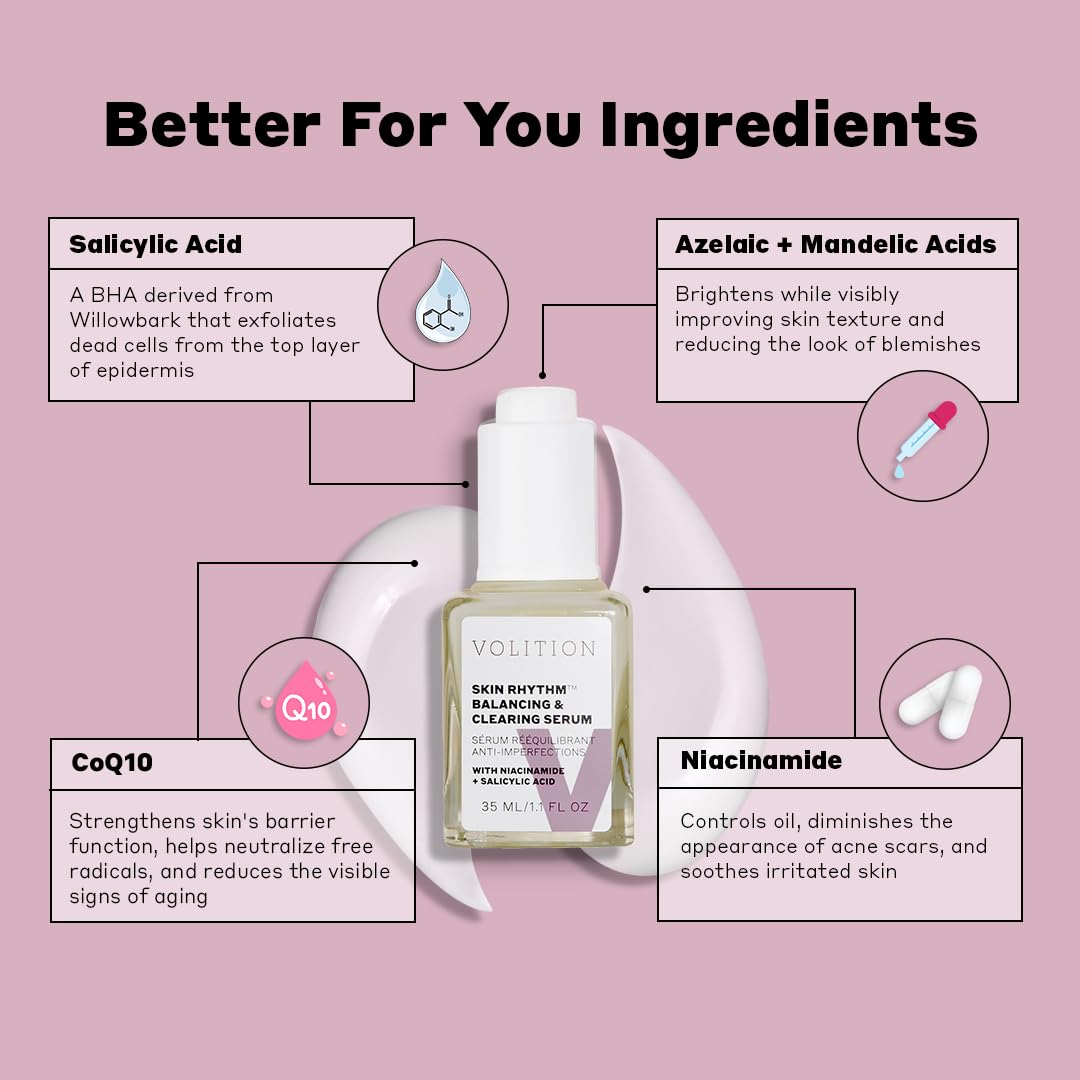 Better For You Ingredients

Salicylic Acid

A BHA derived from Willowbark that exfoliates dead cells from the top layer of epidermis

Azelaic + Mandelic Acids

Brightens while visibly improving skin texture and reducing the look of blemishes

VOLITION

SKIN RHYTHM™ BALANCING & CLEARING SERUM

SÉRUM RÉÉQUILIBRANT ANTI-IMPERFECTIONS

WITH NIACINAMIDE + SALICYLIC ACID

35 ML/1.1 FL OZ

Q10

CoQ10

Strengthens skin's barrier function, helps neutralize free radicals, and reduces the visible signs of aging

Niacinamide

Controls oil, diminishes the appearance of acne scars, and soothes irritated skin