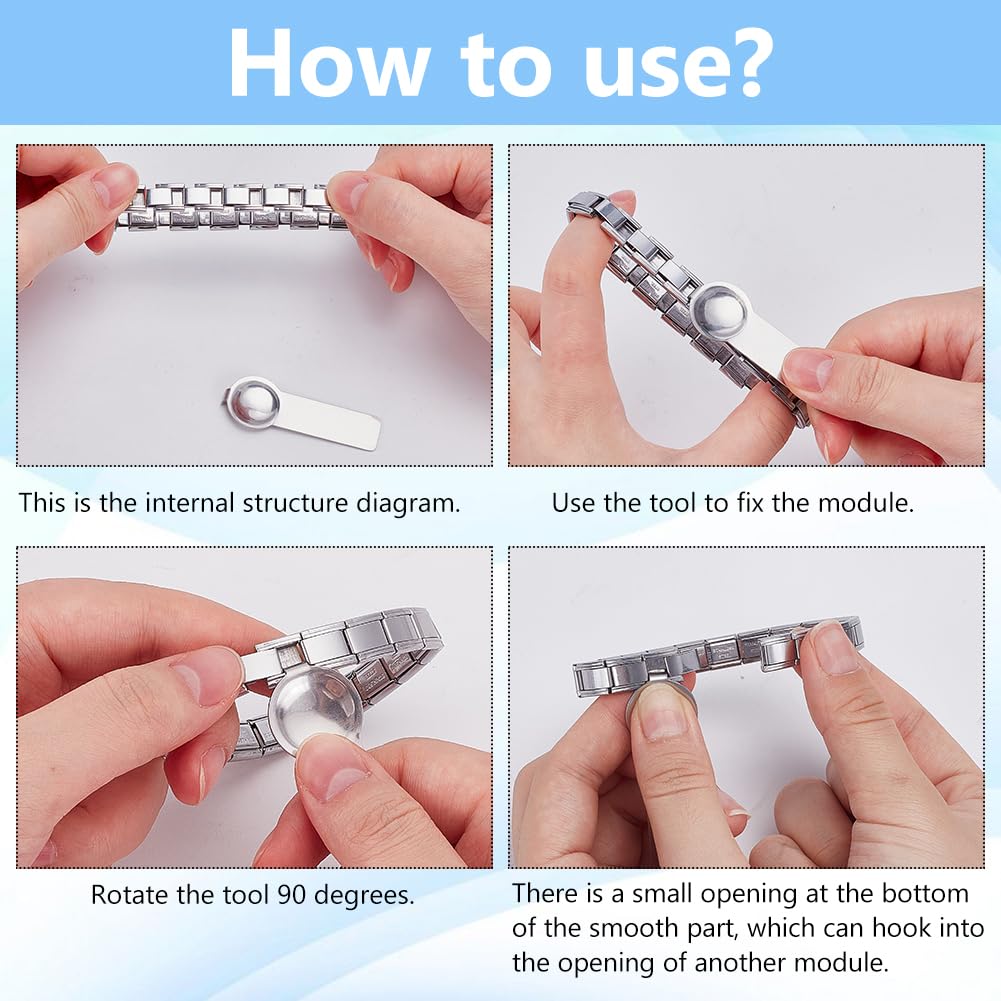 How to use?

This is the internal structure diagram.

Use the tool to fix the module.

Rotate the tool 90 degrees.

There is a small opening at the bottom of the smooth part, which can hook into the opening of another module.