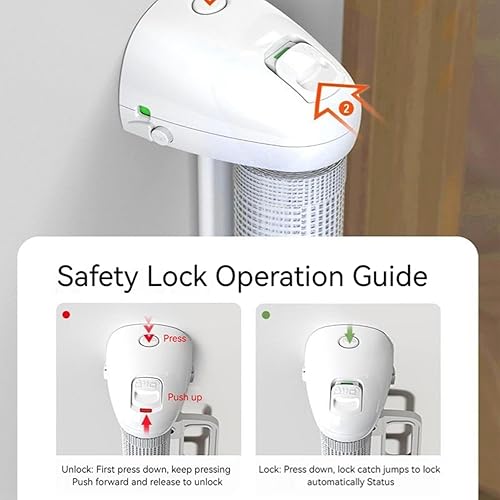 2

Safety Lock Operation Guide

Press

Push up

Unlock: First press down, keep pressing Push forward and release to unlock

Lock: Press down, lock catch jumps to lock automatically Status