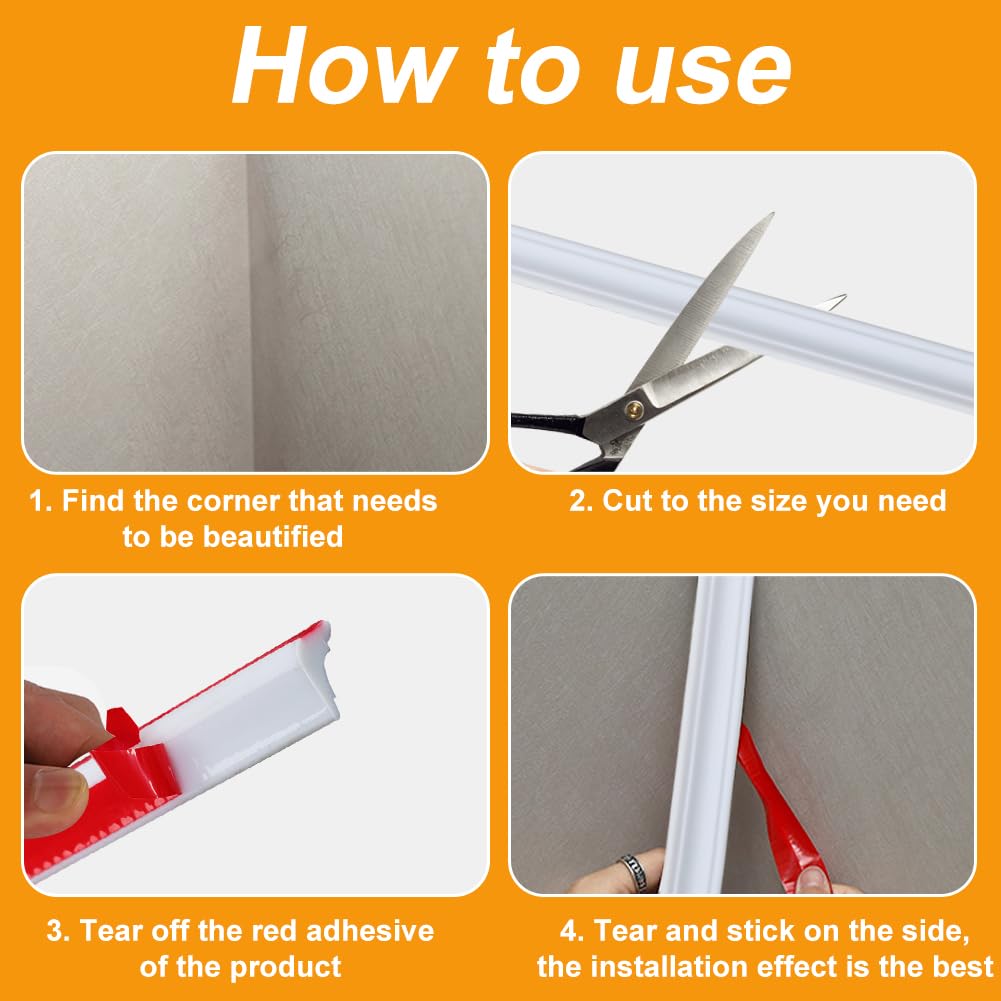 How to use

1. Find the corner that needs to be beautified

2. Cut to the size you need

3. Tear off the red adhesive of the product

4. Tear and stick on the side, the installation effect is the best