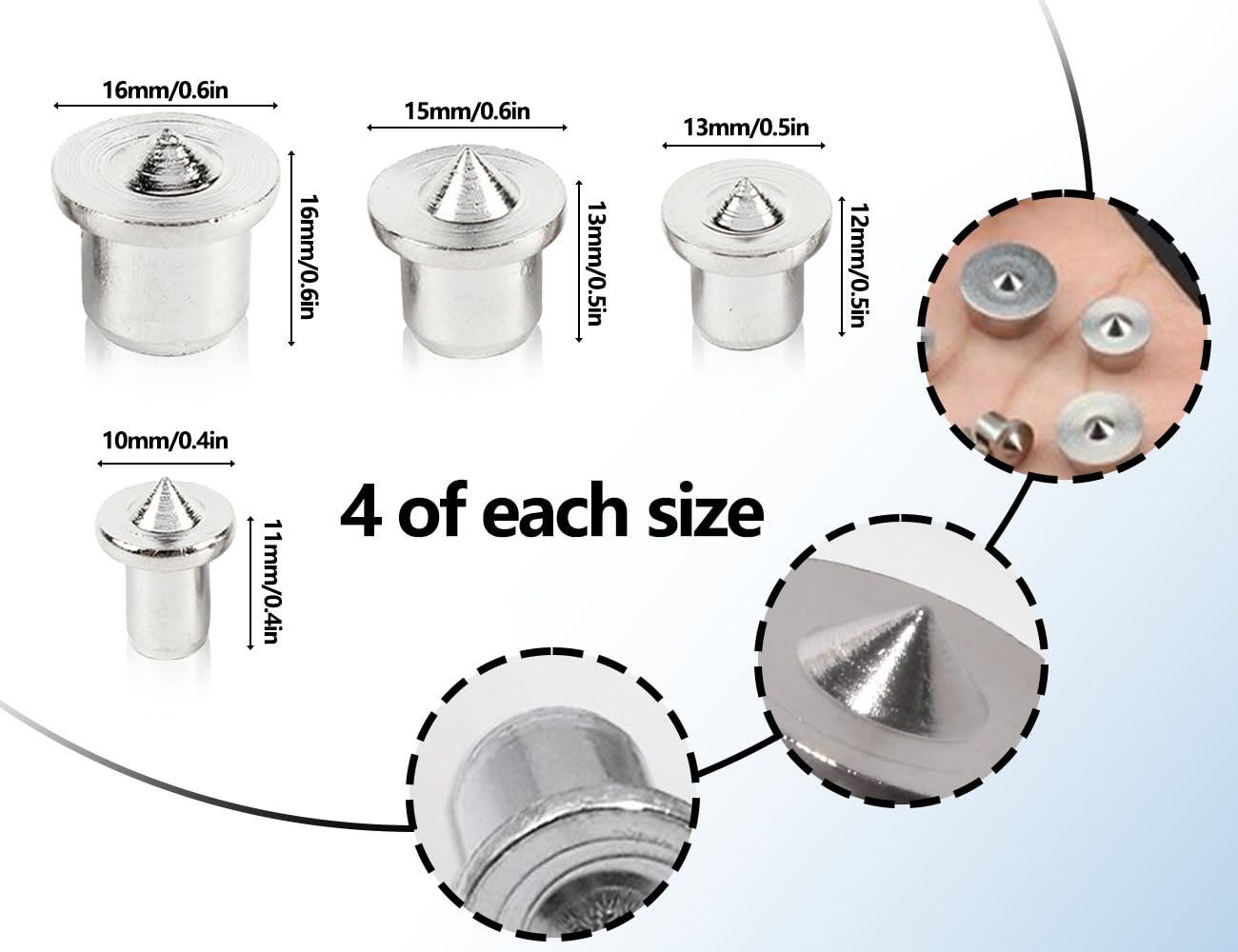 16mm/0.6in

16mm/0.6in

15mm/0.6in

13mm/0.5in

13mm/0.5in

12mm/0.5in

10mm/0.4in

11mm/0.4in

4 of each size