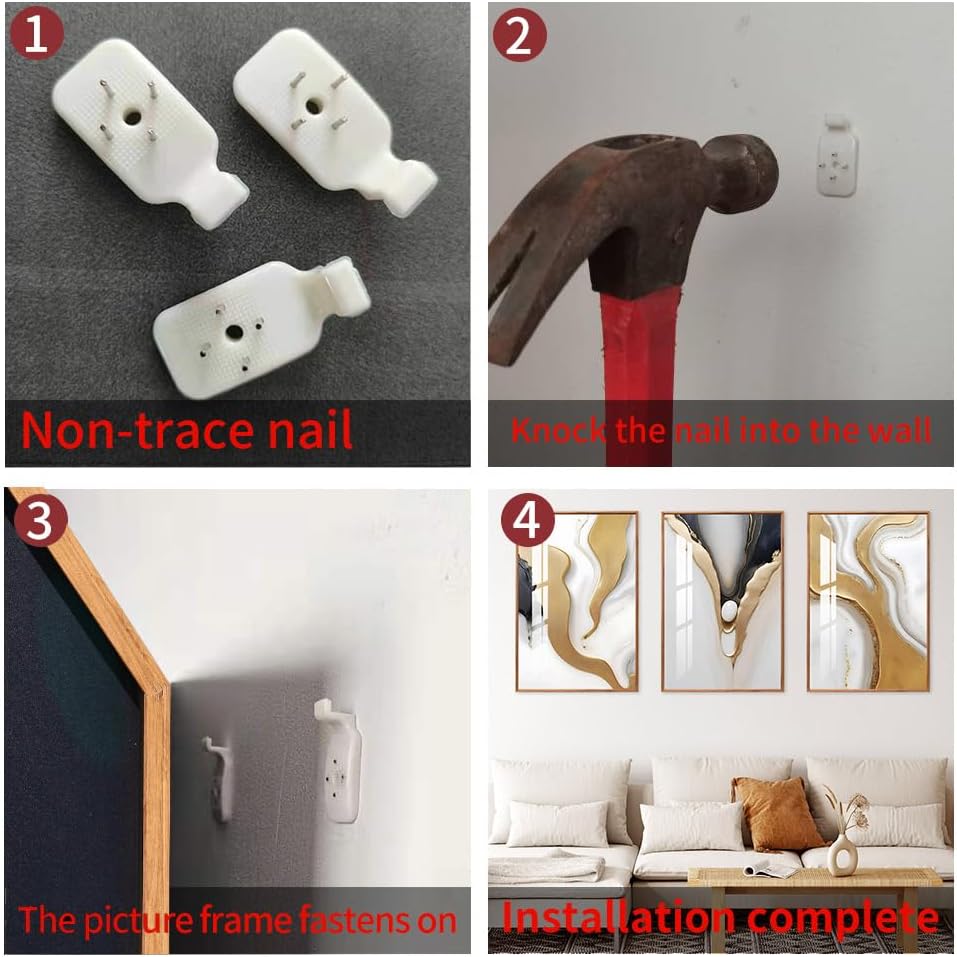 1

Non-trace nail

2

Knock the nail into the wall

3

The picture frame fastens on

4

Installation complete