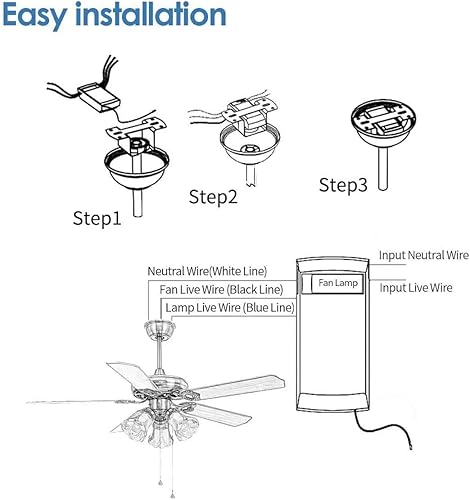 Easy installation

Step1

Step2

Step3

Neutral Wire(White Line)

Fan Live Wire (Black Line)

Lamp Live Wire (Blue Line)

Fan Lamp

Input Neutral Wire

Input Live Wire