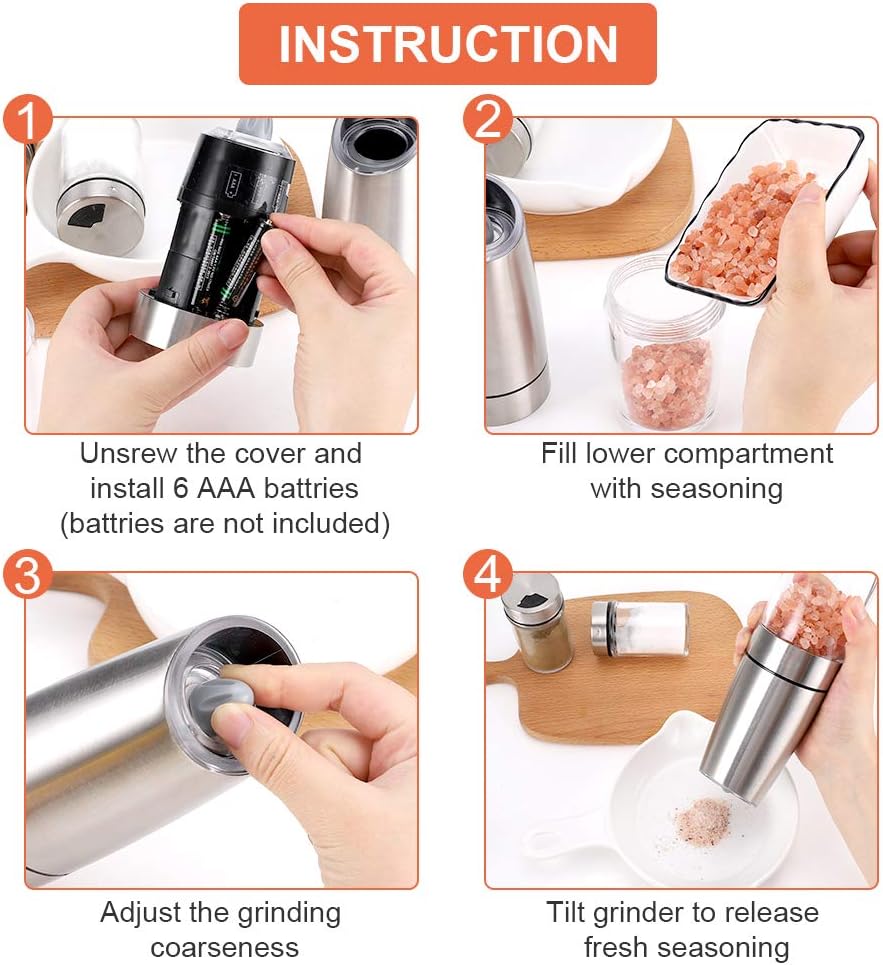 INSTRUCTION

1

Unsrew the cover and install 6 AAA battries (battries are not included)

2

Fill lower compartment with seasoning

3

Adjust the grinding coarseness

4

Tilt grinder to release fresh seasoning