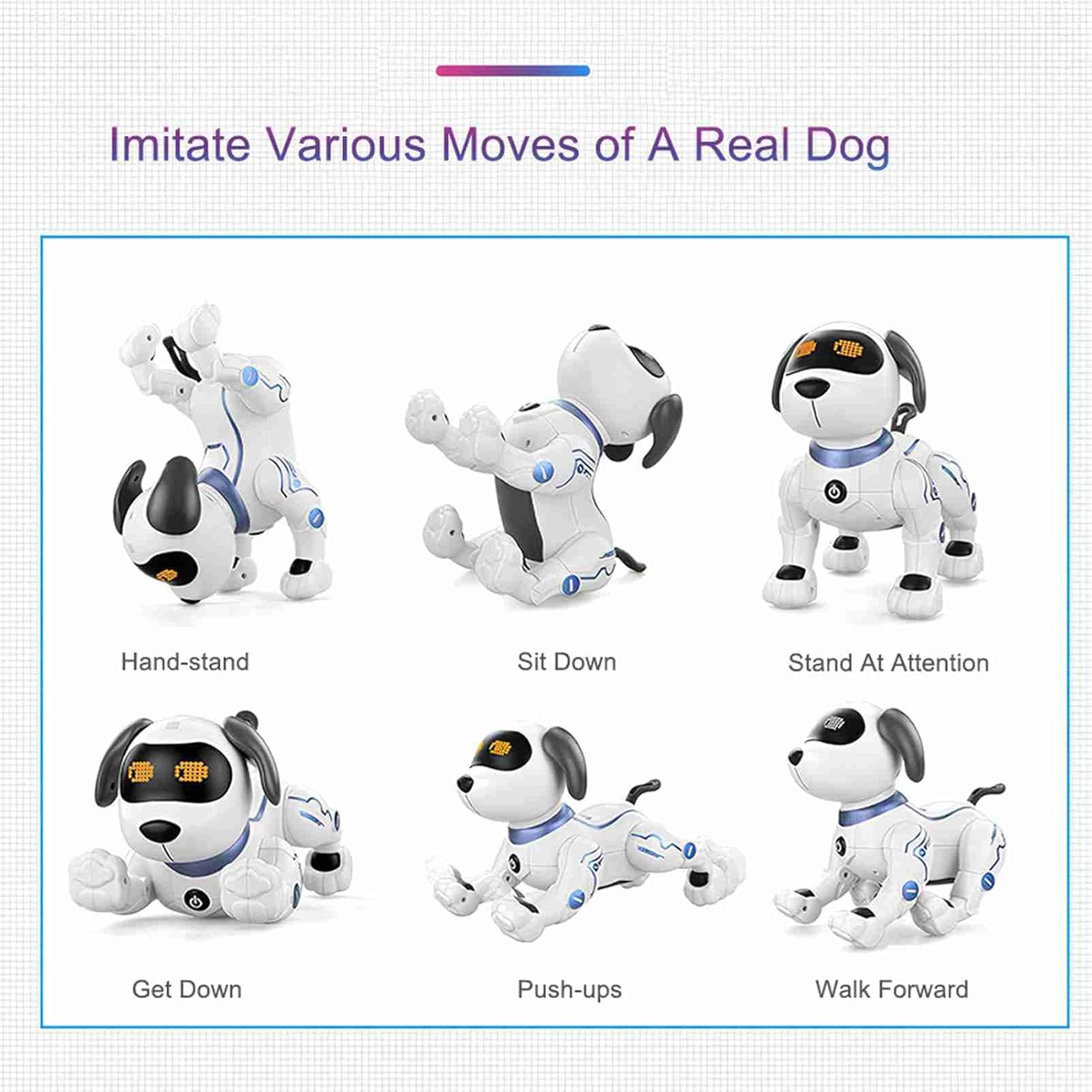 Imitate Various Moves of A Real Dog

Hand-stand

Sit Down

Stand At Attention

Get Down

Push-ups

Walk Forward