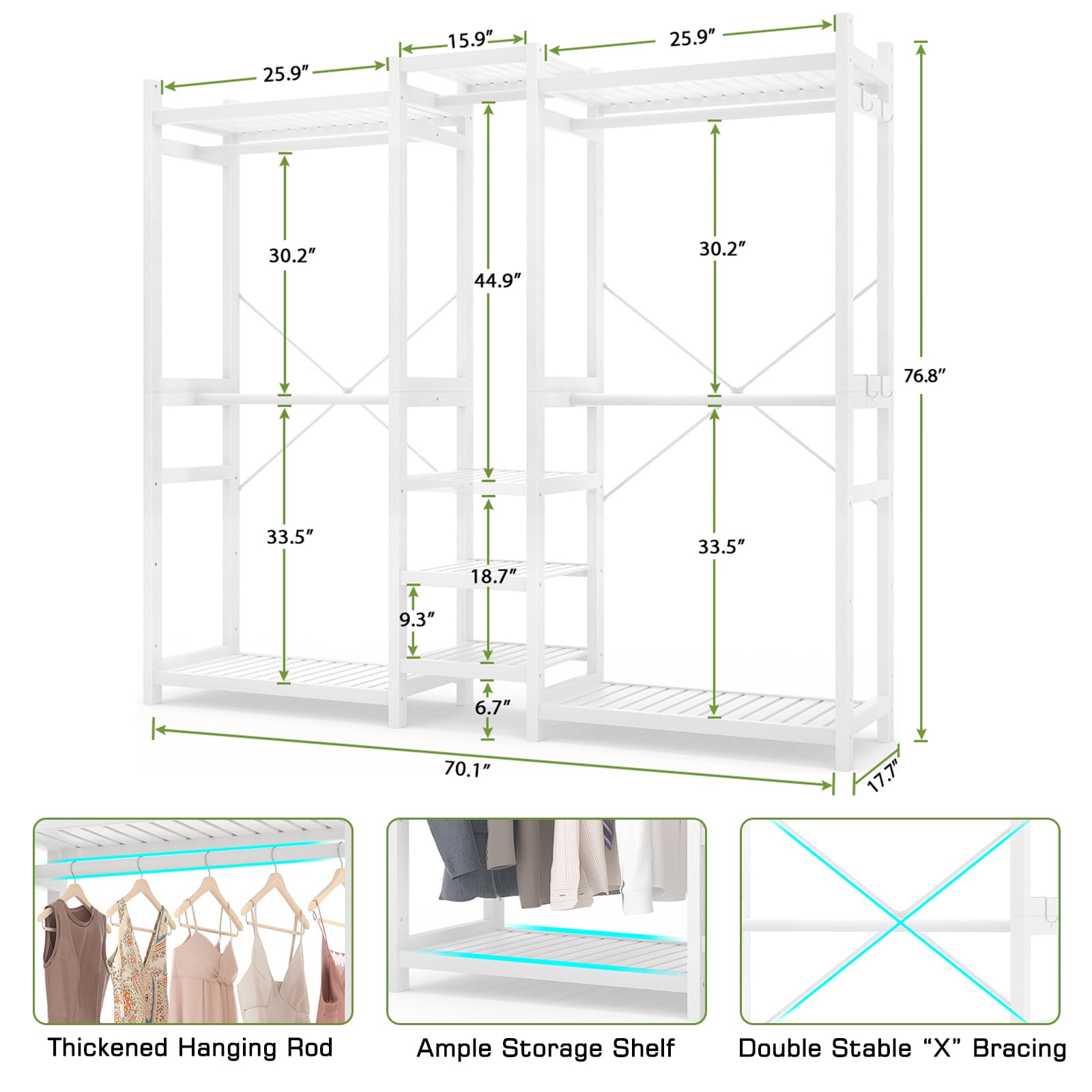 25.9″

15.9″

25.9″

30.2″

44.9″

30.2″

76.8″

33.5″

18.7″

33.5″

9.3″

6.7″

70.1″

17.7″

Thickened Hanging Rod

Ample Storage Shelf

Double Stable “X” Bracing