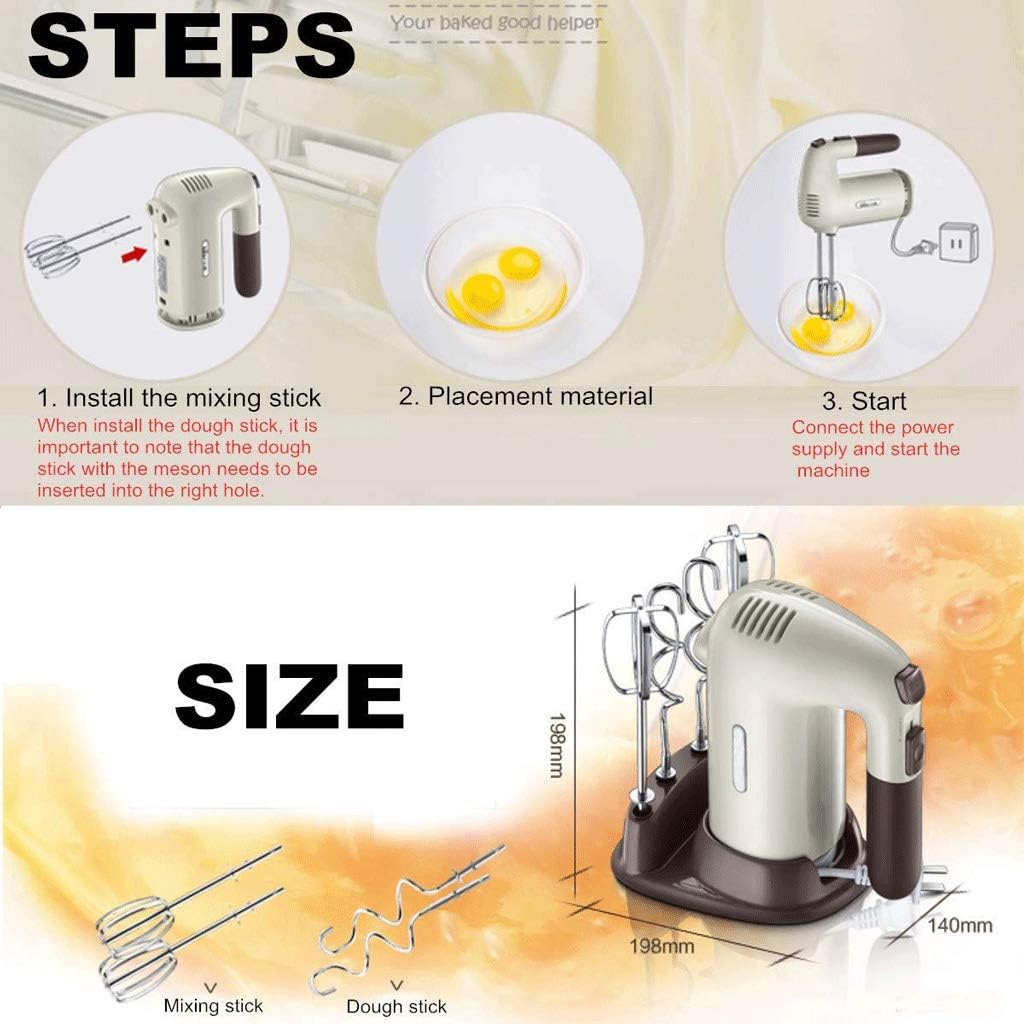 STEPS

Your baked good helper

1. Install the mixing stick
When install the dough stick, it is important to note that the dough stick with the meson needs to be inserted into the right hole.

2. Placement material

3. Start
Connect the power supply and start the machine

SIZE

198mm

198mm

140mm

Mixing stick

Dough stick