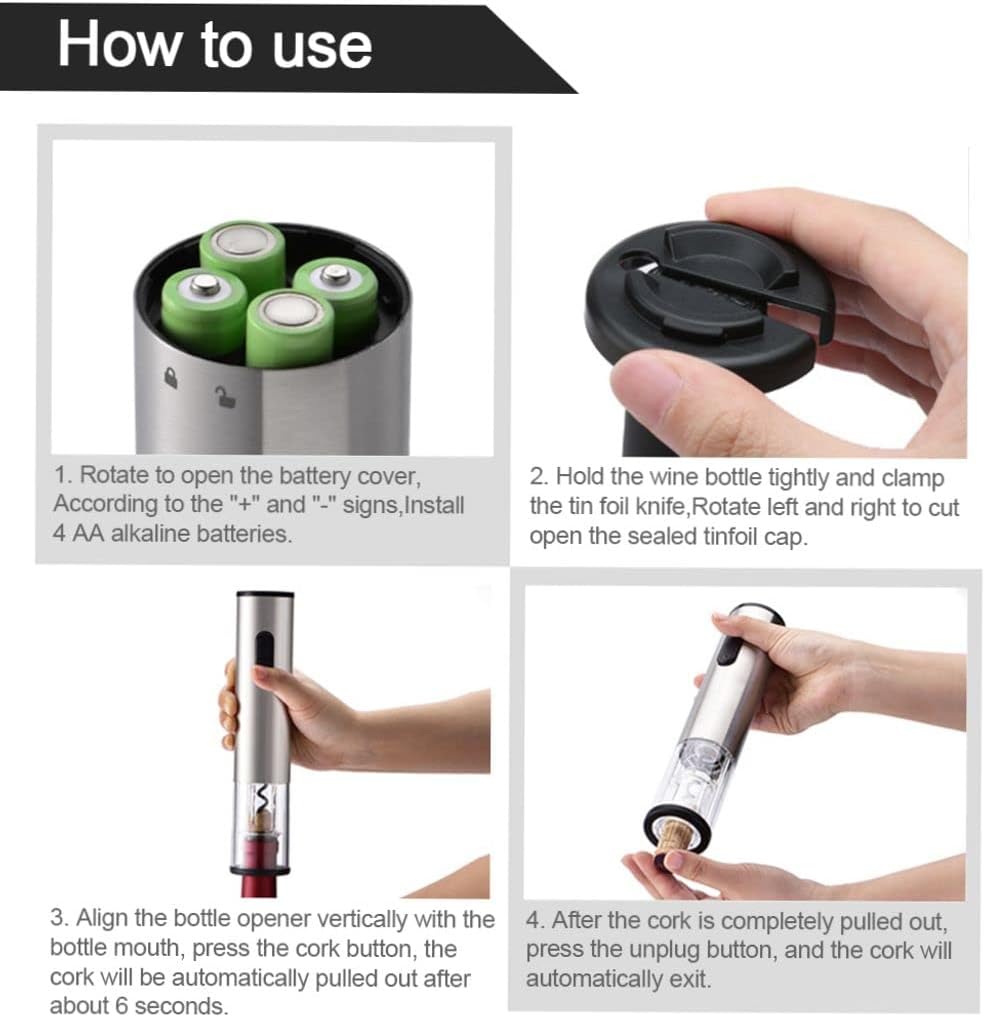 How to use

1. Rotate to open the battery cover, According to the "+" and "-" signs,Install 4 AA alkaline batteries.

2. Hold the wine bottle tightly and clamp the tin foil knife,Rotate left and right to cut open the sealed tinfoil cap.

3. Align the bottle opener vertically with the bottle mouth, press the cork button, the cork will be automatically pulled out after about 6 seconds.

4. After the cork is completely pulled out, press the unplug button, and the cork will automatically exit.