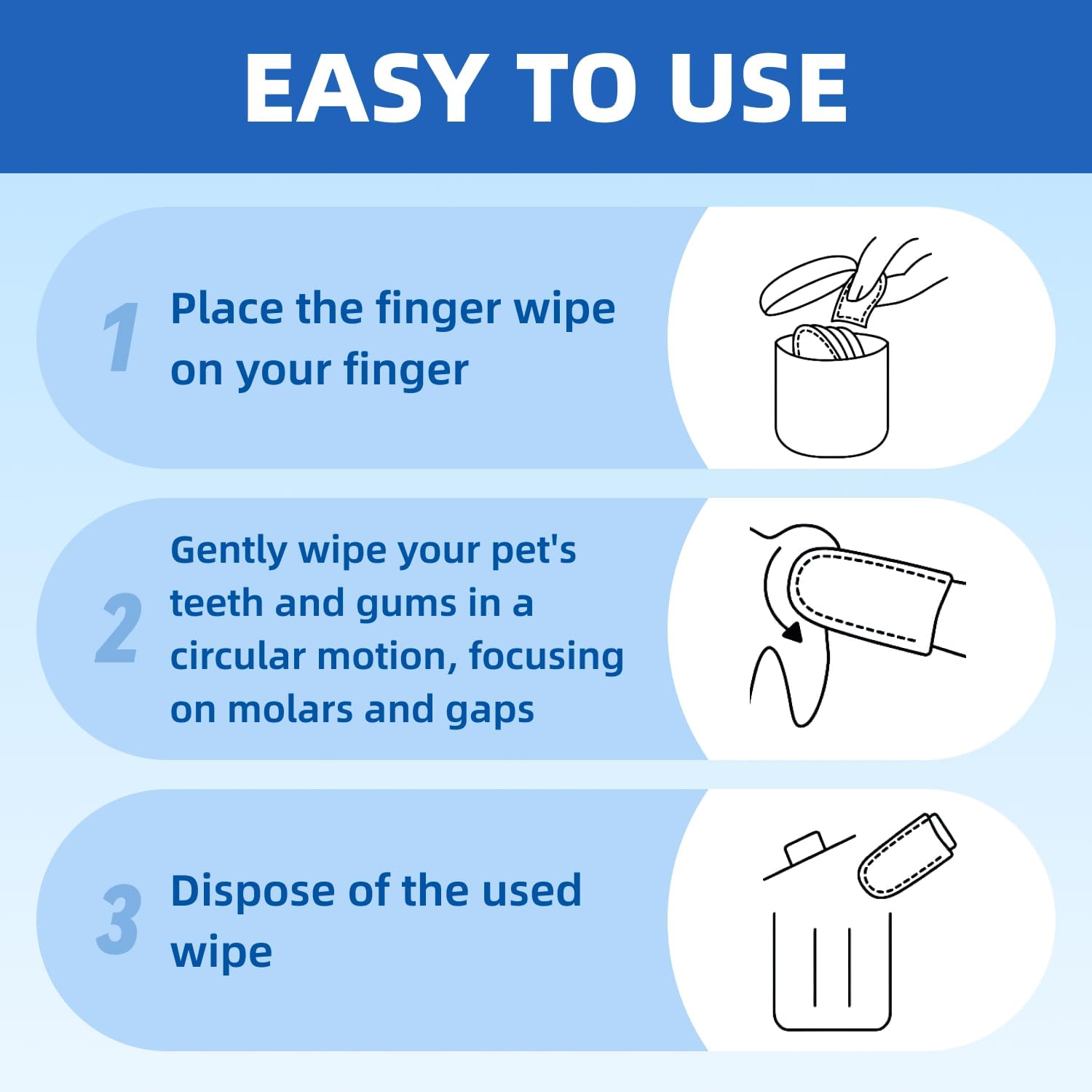 EASY TO USE

1 Place the finger wipe on your finger

2 Gently wipe your pet's teeth and gums in a circular motion, focusing on molars and gaps

3 Dispose of the used wipe