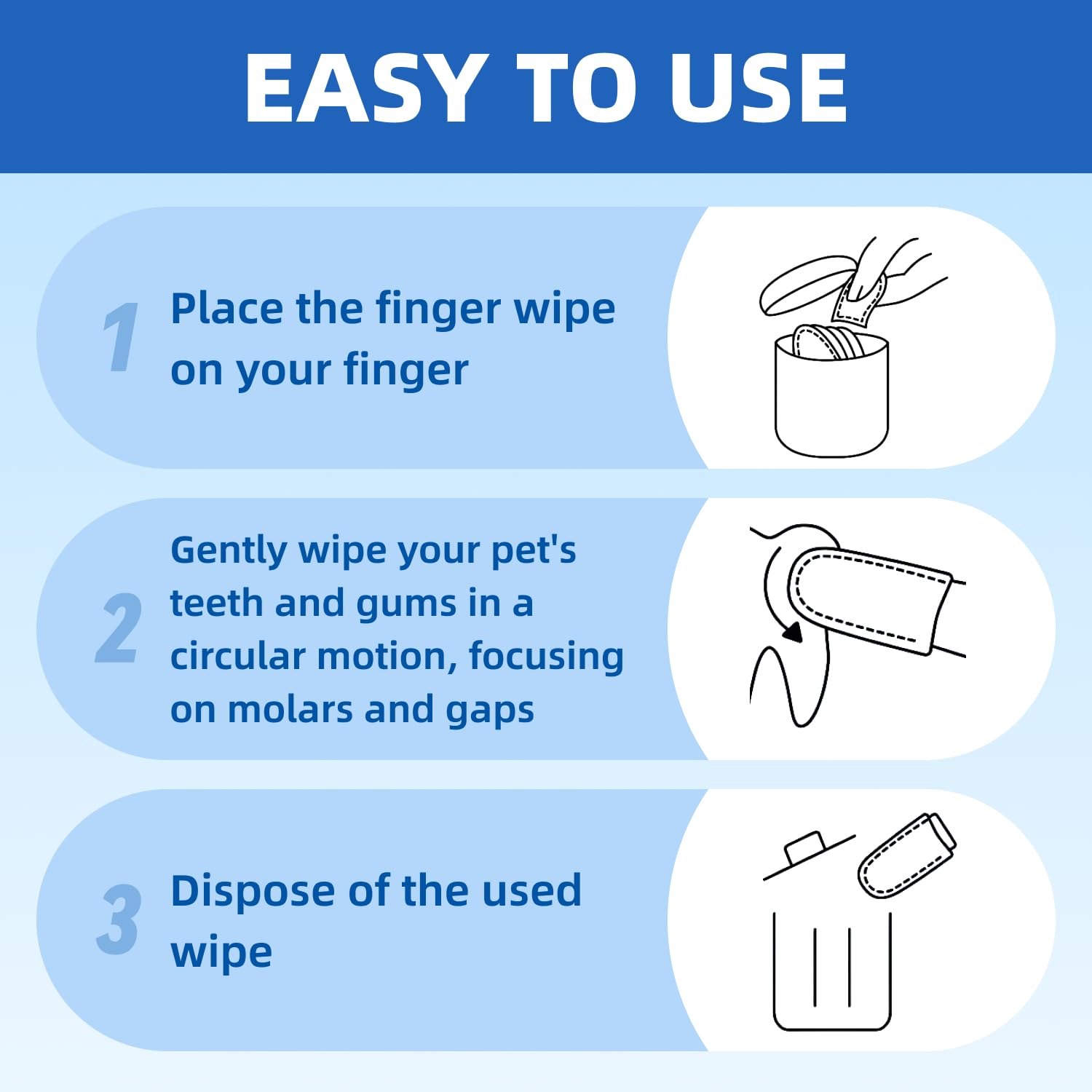 EASY TO USE

1 Place the finger wipe on your finger

2 Gently wipe your pet's teeth and gums in a circular motion, focusing on molars and gaps

3 Dispose of the used wipe