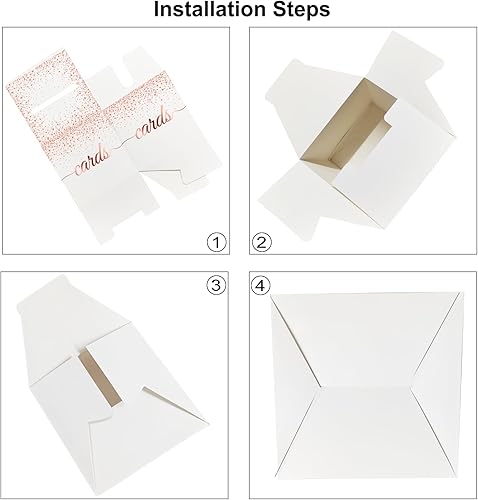 Installation Steps

cards

cards

①

②

③

④