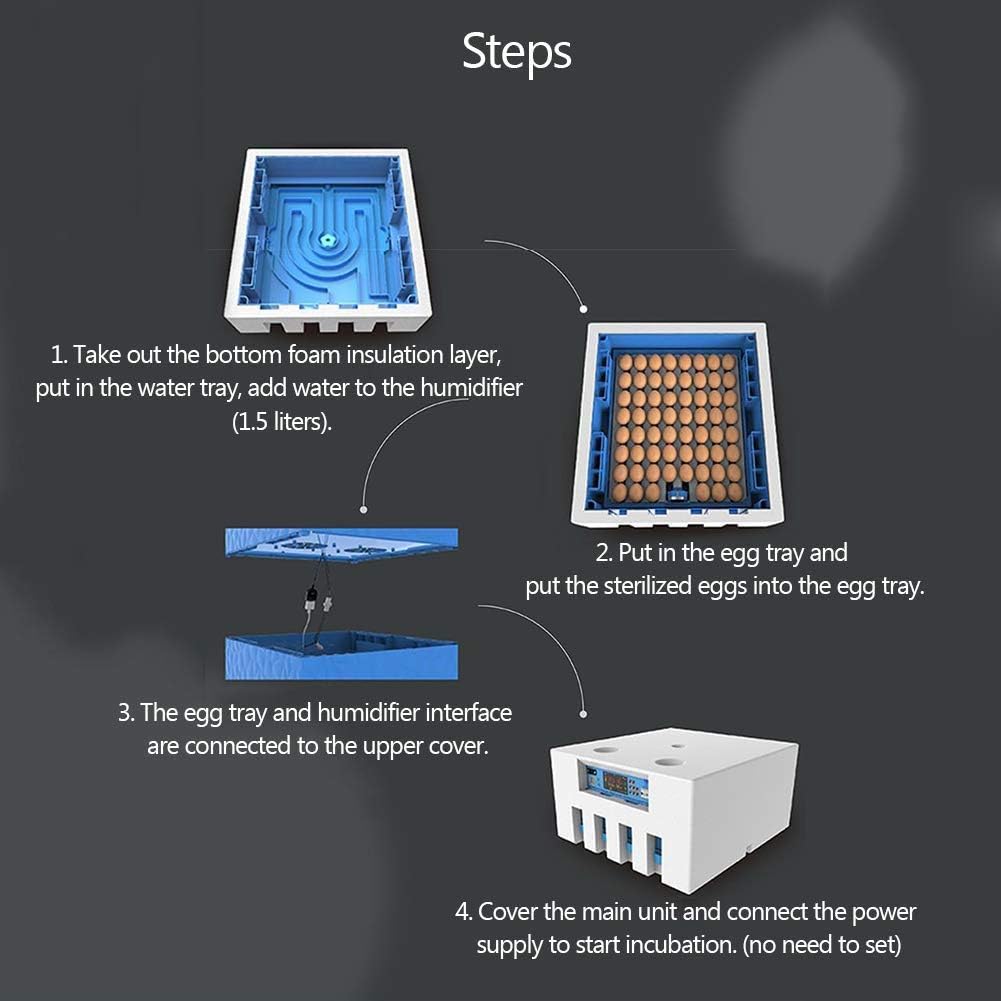 Steps

1. Take out the bottom foam insulation layer, put in the water tray, add water to the humidifier (1.5 liters).

2. Put in the egg tray and put the sterilized eggs into the egg tray.

3. The egg tray and humidifier interface are connected to the upper cover.

4. Cover the main unit and connect the power supply to start incubation. (no need to set)