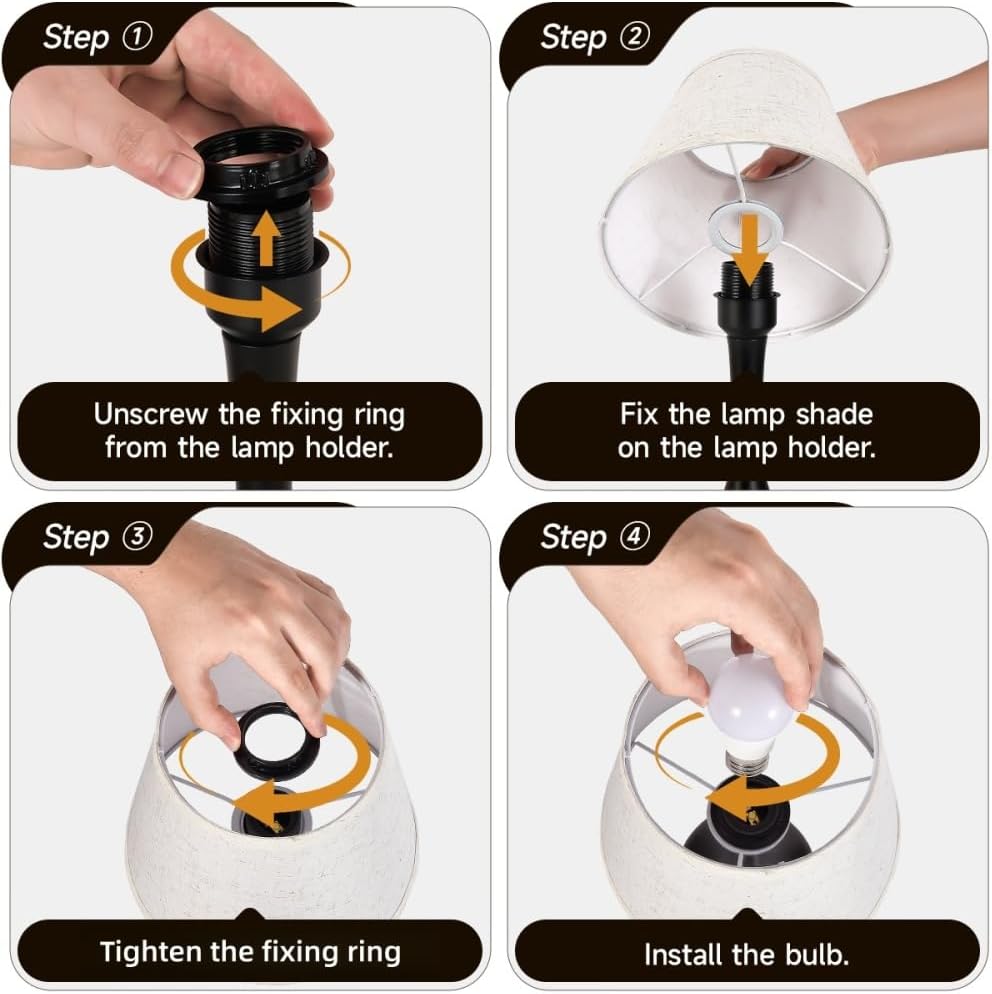 Step ①

Unscrew the fixing ring from the lamp holder.

Step ②

Fix the lamp shade on the lamp holder.

Step ③

Tighten the fixing ring

Step ④

Install the bulb.