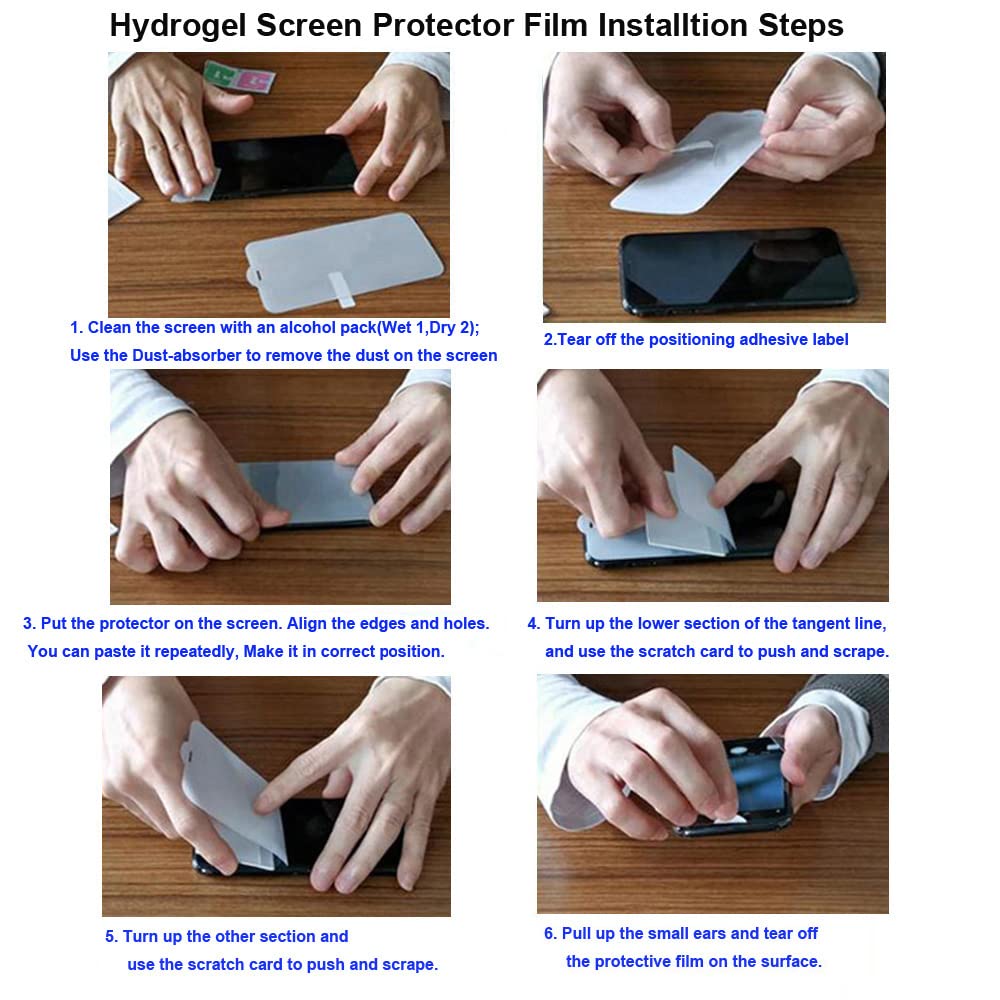 Hydrogel Screen Protector Film Installtion Steps

1. Clean the screen with an alcohol pack(Wet 1,Dry 2); Use the Dust-absorber to remove the dust on the screen

2.Tear off the positioning adhesive label

3. Put the protector on the screen. Align the edges and holes. You can paste it repeatedly, Make it in correct position.

4. Turn up the lower section of the tangent line, and use the scratch card to push and scrape.

5. Turn up the other section and use the scratch card to push and scrape.

6. Pull up the small ears and tear off the protective film on the surface.