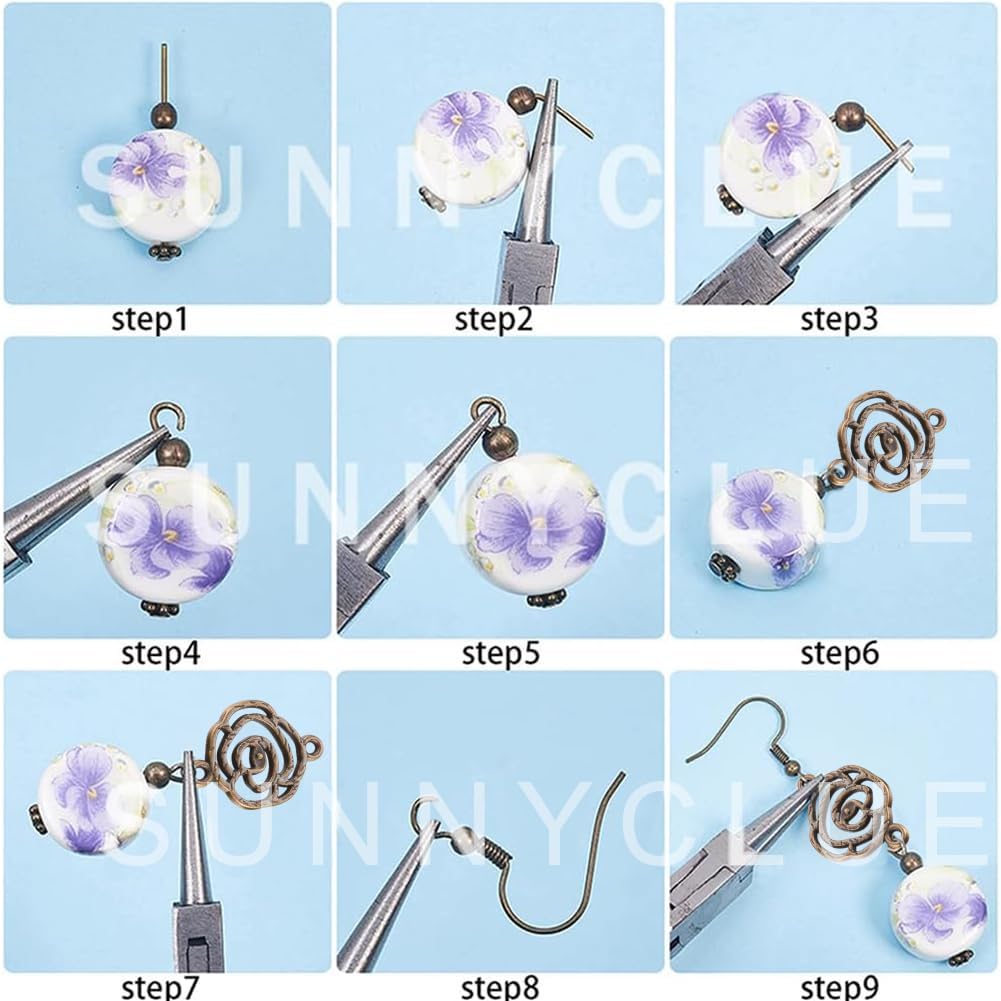 SUNNYCLUE

step1 step2 step3

SUNNYCLUE

step4 step5 step6

SUNNYCLUE

step7 step8 step9