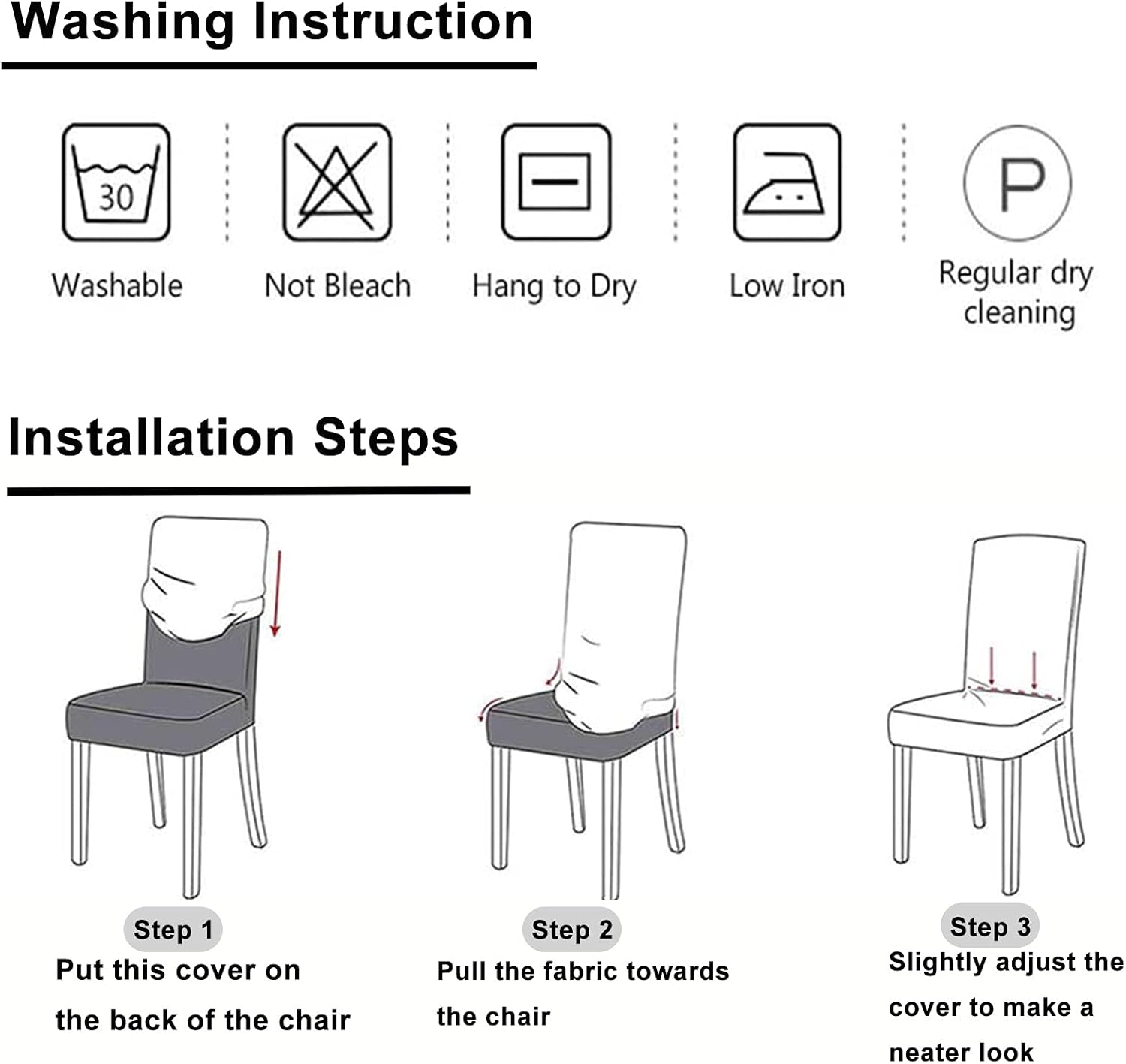 Washing Instruction

30

Washable

Not Bleach

Hang to Dry

Low Iron

P

Regular dry cleaning

Installation Steps

Step 1
Put this cover on the back of the chair

Step 2
Pull the fabric towards the chair

Step 3
Slightly adjust the cover to make a neater look