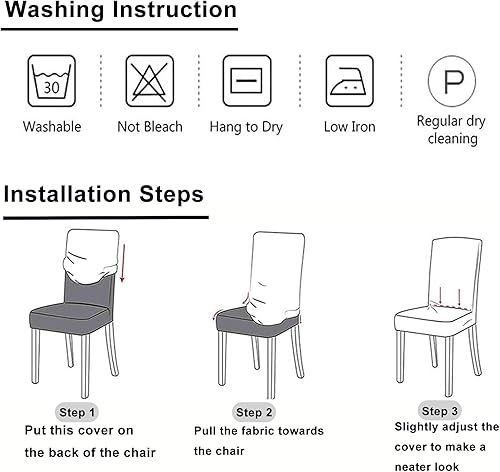 Washing Instruction

30

Washable

Not Bleach

Hang to Dry

Low Iron

P

Regular dry cleaning

Installation Steps

Step 1
Put this cover on the back of the chair

Step 2
Pull the fabric towards the chair

Step 3
Slightly adjust the cover to make a neater look