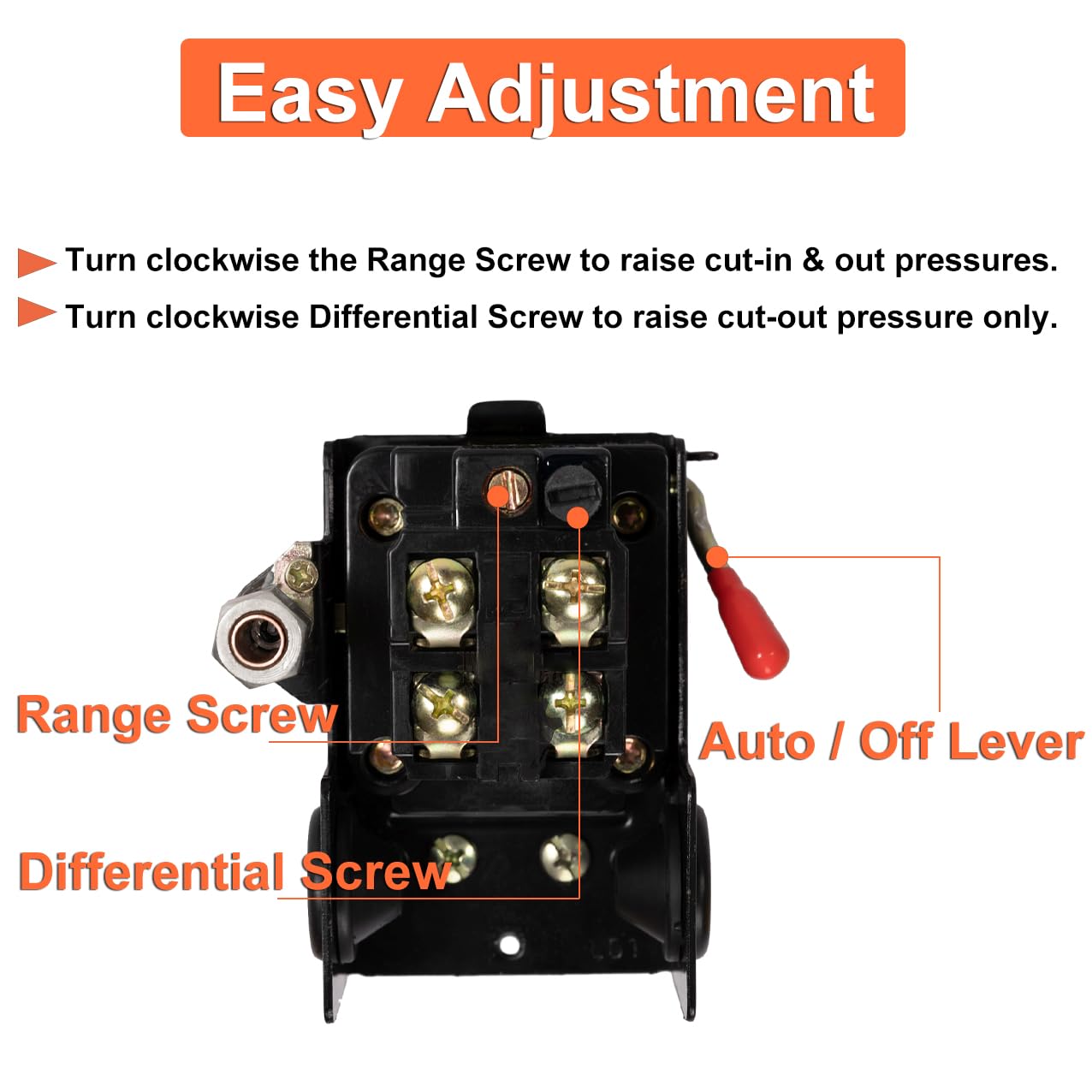 Easy Adjustment

Turn clockwise the Range Screw to raise cut-in & out pressures.

Turn clockwise Differential Screw to raise cut-out pressure only.

Range Screw

Auto / Off Lever

Differential Screw