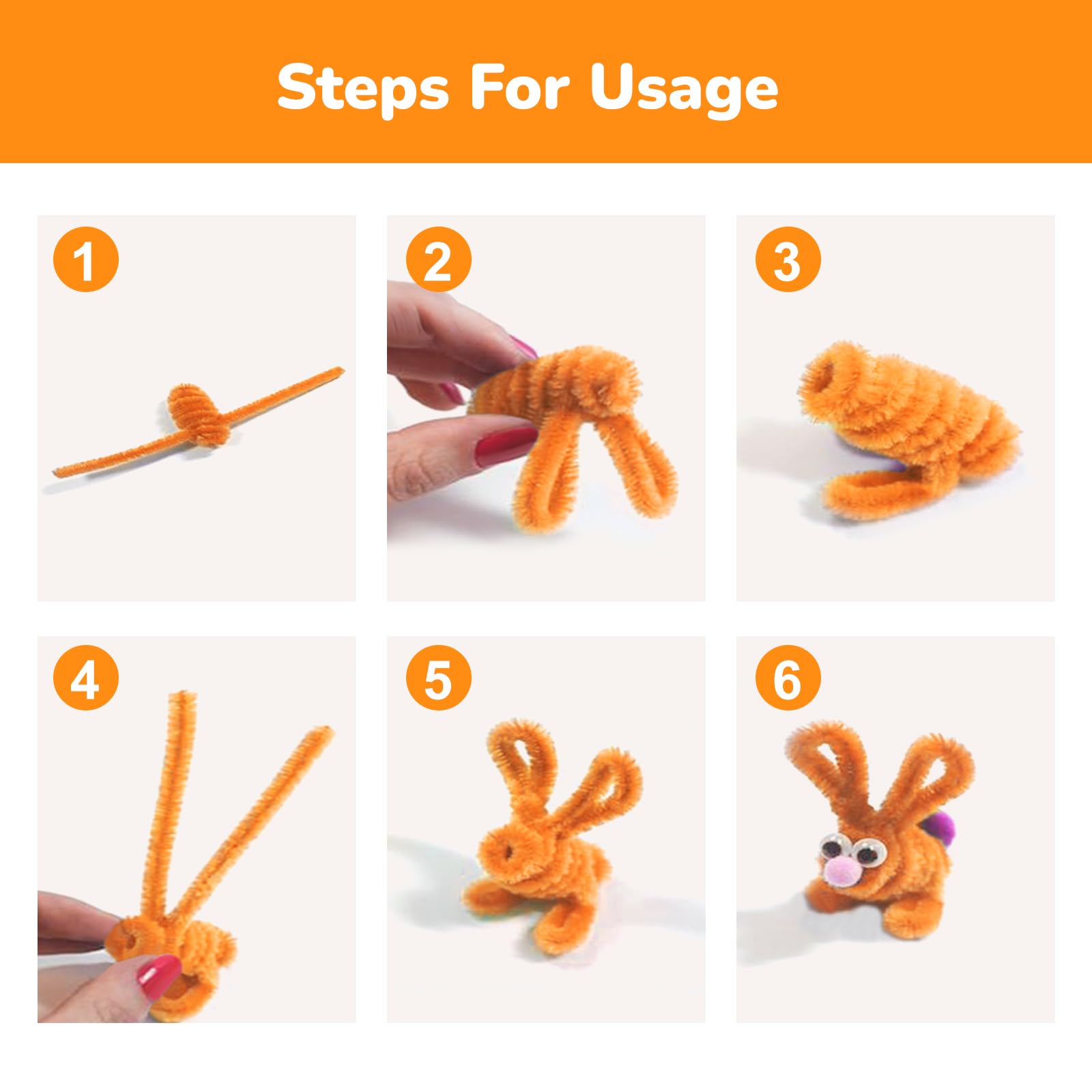 Steps For Usage

1

2

3

4

5

6